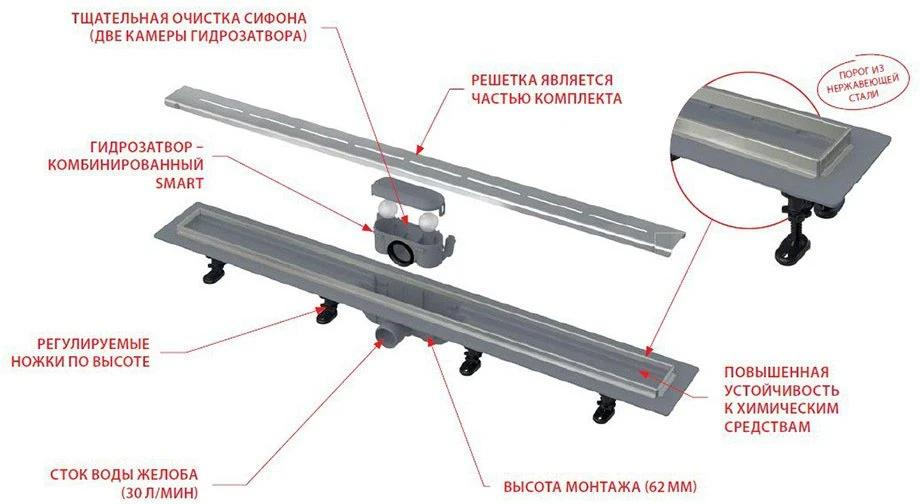 ТЩАТЕЛЬНАЯ ОЧИСТКА СИФОНА (ДВЕ КАМЕРЫ ГИДРОЗАТВОРА)

РЕШЕТКА ЯВЛЯЕТСЯ ЧАСТЬЮ КОМПЛЕКТА

ПОРОГ ИЗ НЕРЖАВЕЮЩЕЙ СТАЛИ

ГИДРОЗАТВОР – КОМБИНИРОВАННЫЙ SMART

РЕГУЛИРУЕМЫЕ НОЖКИ ПО ВЫСОТЕ

ПОВЫШЕННАЯ УСТОЙЧИВОСТЬ К ХИМИЧЕСКИМ СРЕДСТВАМ

СТОК ВОДЫ ЖЕЛОБА (30 Л/МИН)

ВЫСОТА МОНТАЖА (62 ММ)