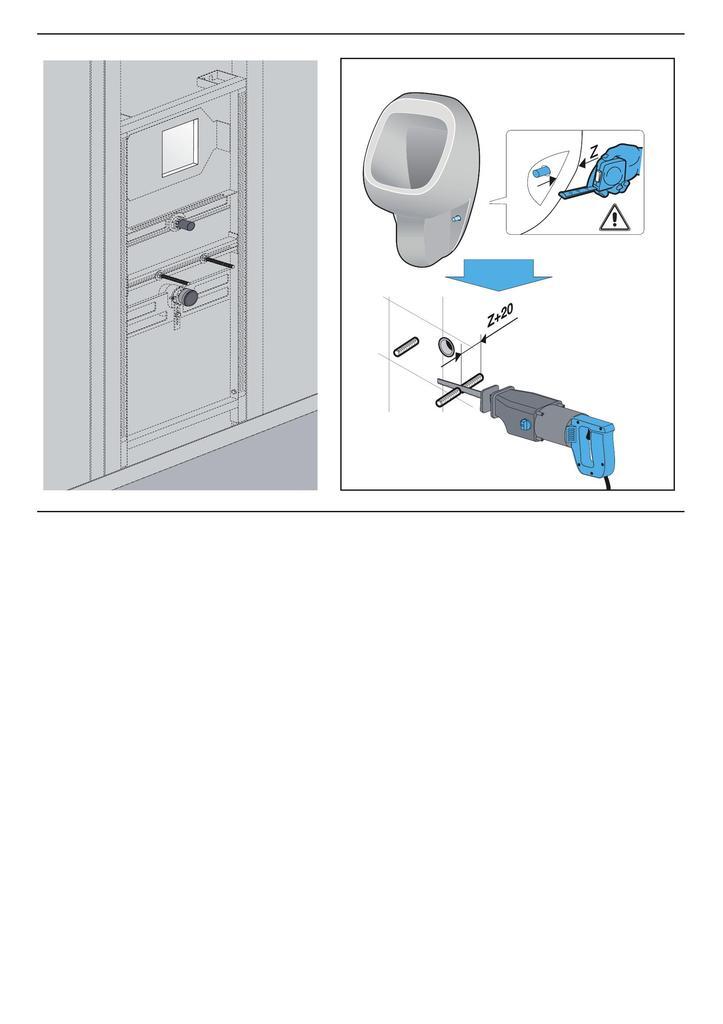 Z

Z+20