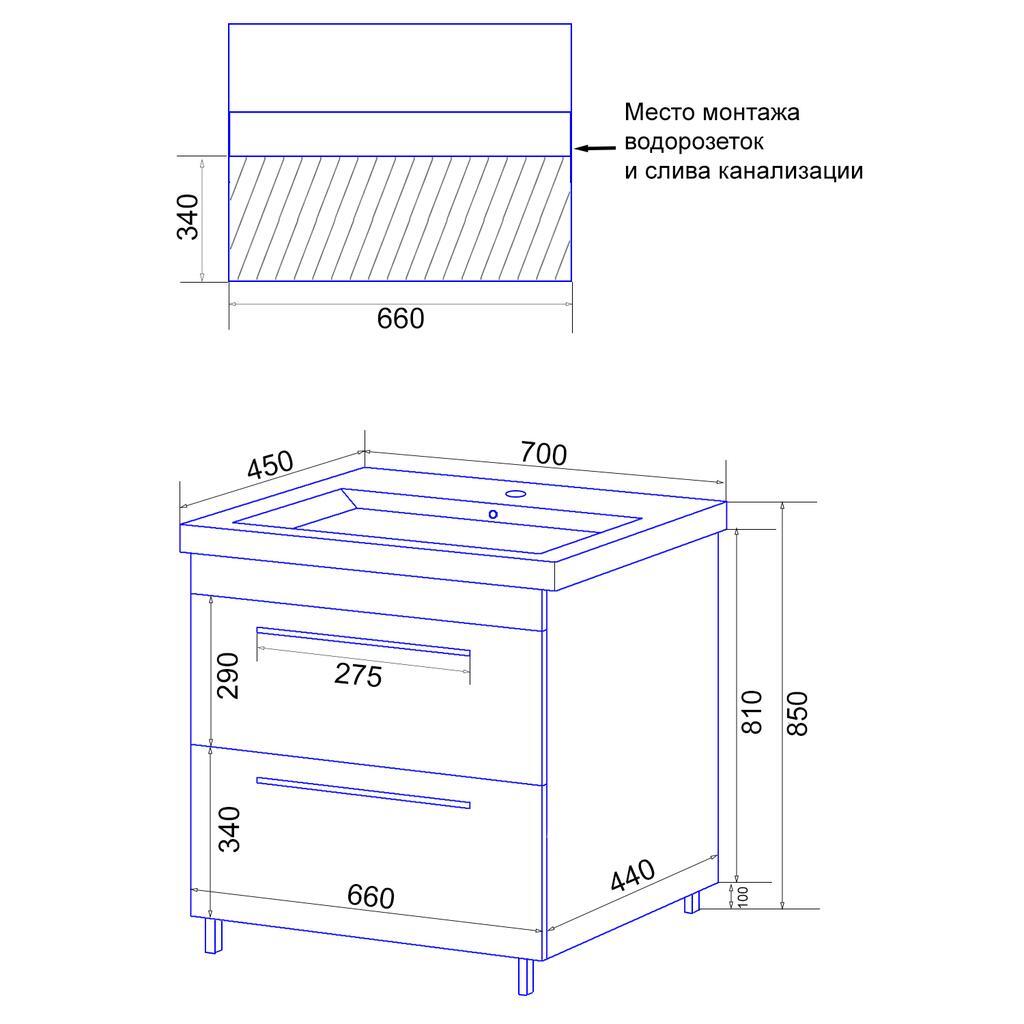 Место монтажа водорозеток и слива канализации

340

660

450

700

290

275

340

660

440

810

850

100