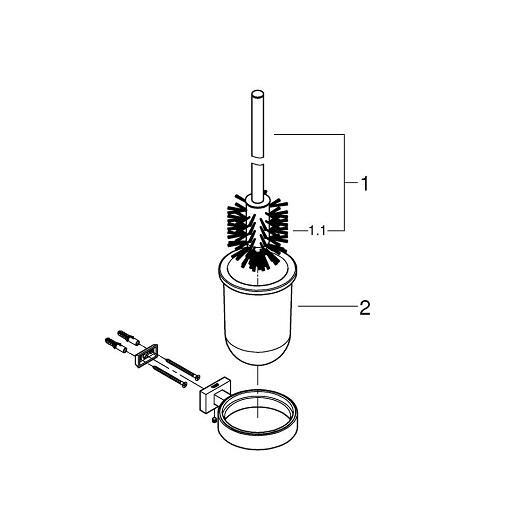 1
1.1
2