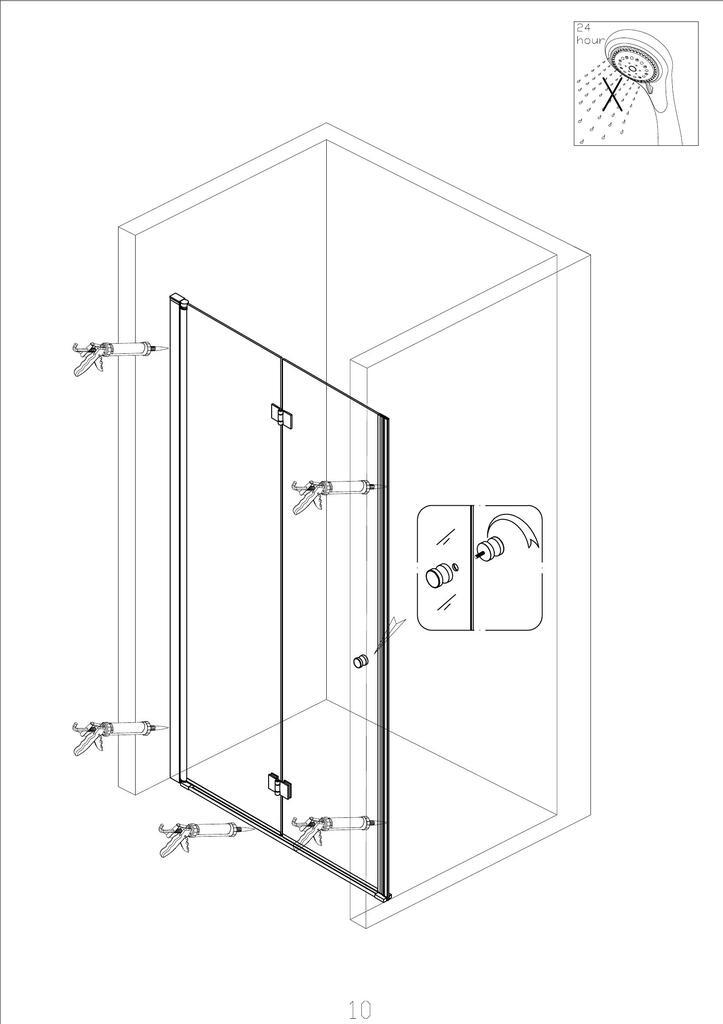 24 hour

10