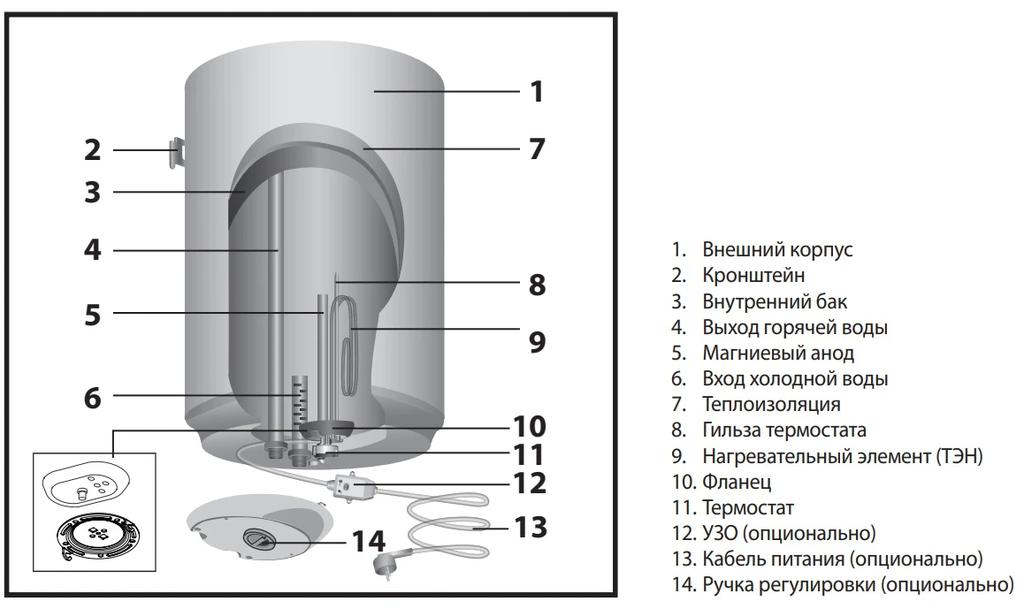 1
2
7
3
4
8
5
9
6
10
11
12
13
14

1. Внешний корпус
2. Кронштейн
3. Внутренний бак
4. Выход горячей воды
5. Магниевый анод
6. Вход холодной воды
7. Теплоизоляция
8. Гильза термостата
9. Нагревательный элемент (ТЭН)
10. Фланец
11. Термостат
12. УЗО (опционально)
13. Кабель питания (опционально)
14. Ручка регулировки (опционально)