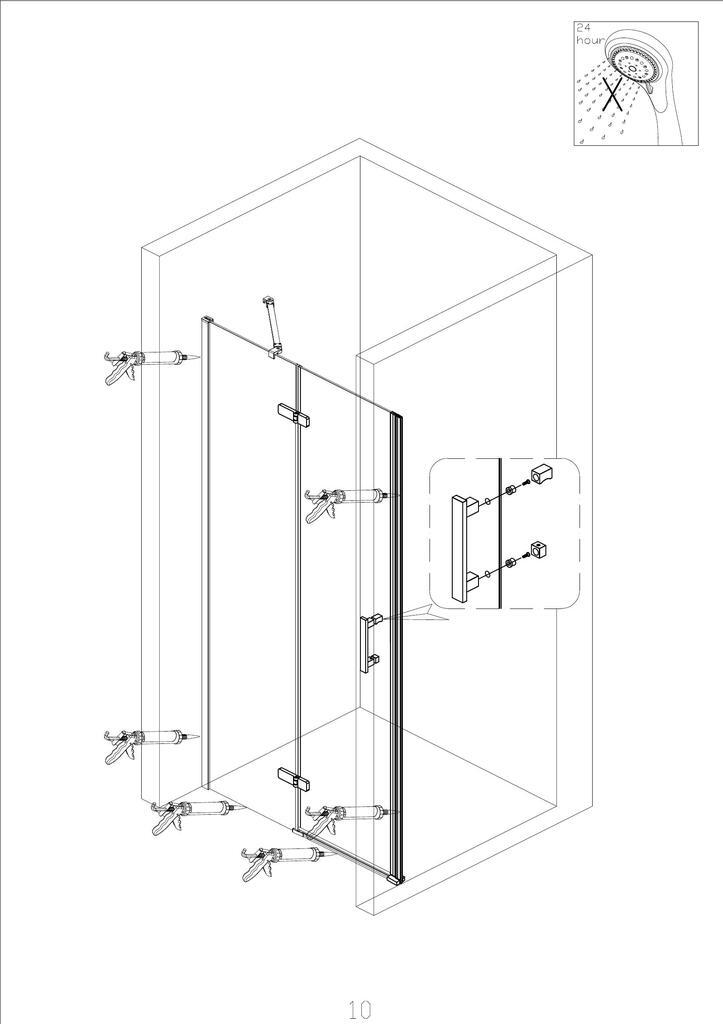 24
hour

10