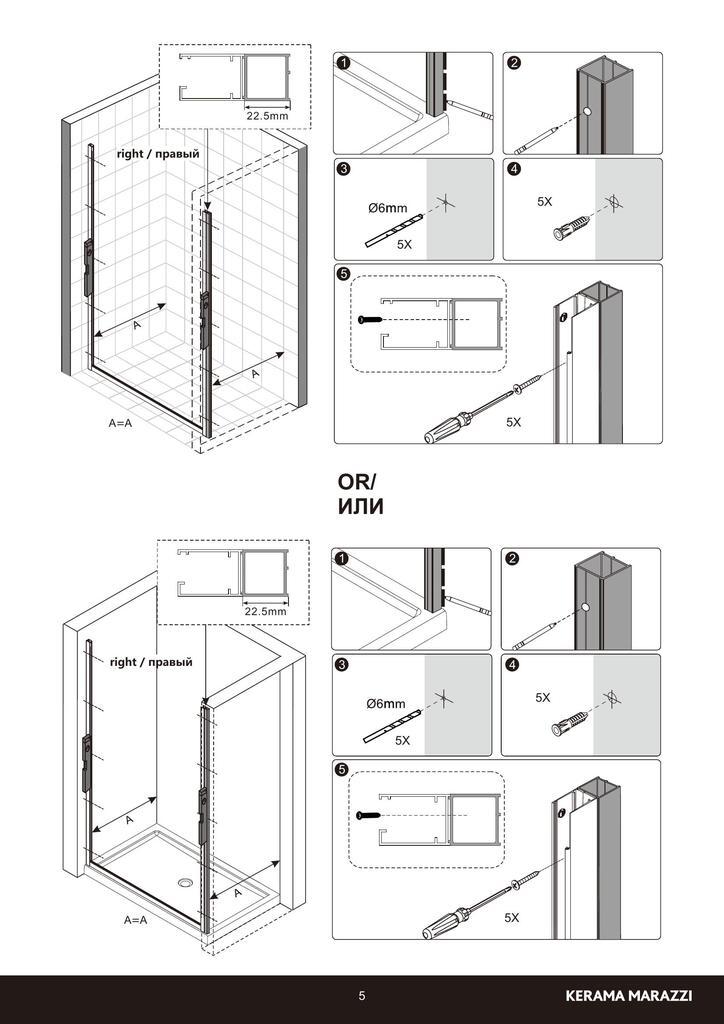 22.5mm

right / правый

A

A

A=A

1

2

3

Ø6mm

5X

4

5X

5

5X

OR/
ИЛИ

22.5mm

right / правый

A

A

A=A

1

2

3

Ø6mm

5X

4

5X

5

5X

5

KERAMA MARAZZI