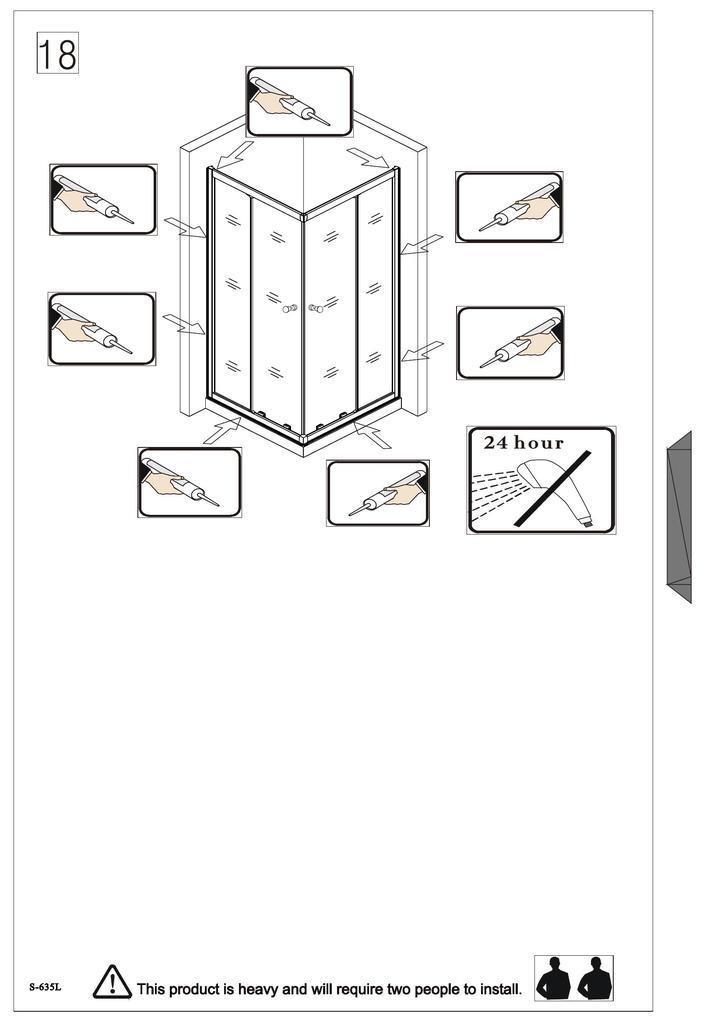 18

24 hour

S-635L

This product is heavy and will require two people to install.