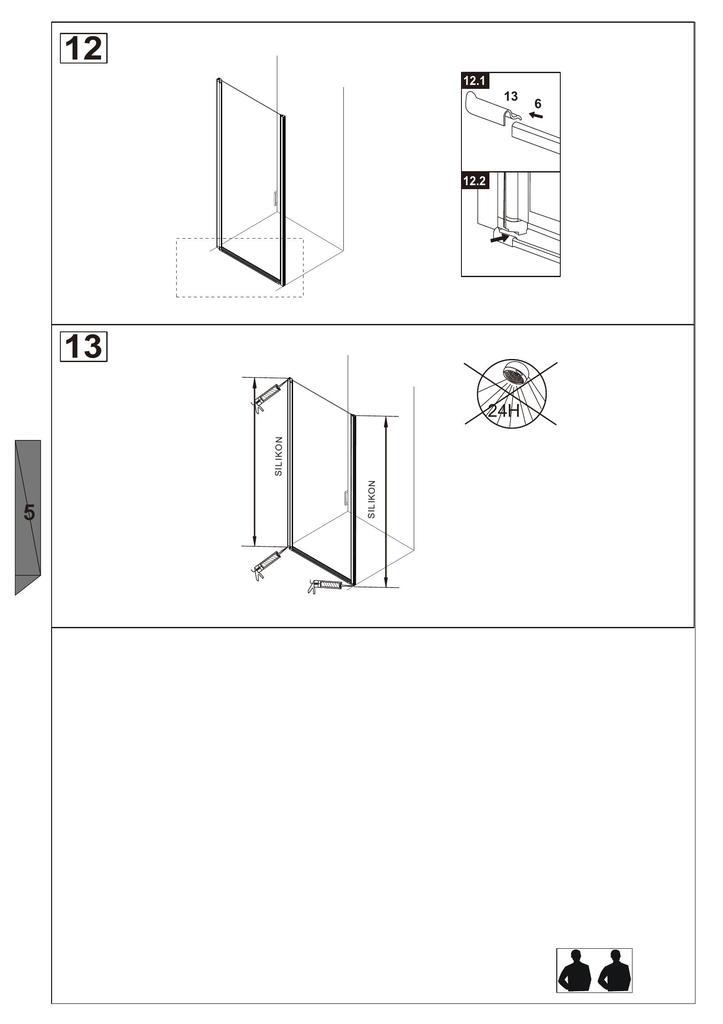 12

12.1

13

6

12.2

13

SILIKON

SILIKON

24H

5