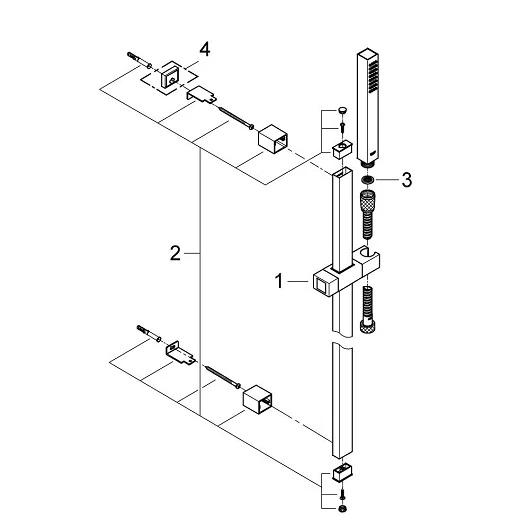 4
3
2
1