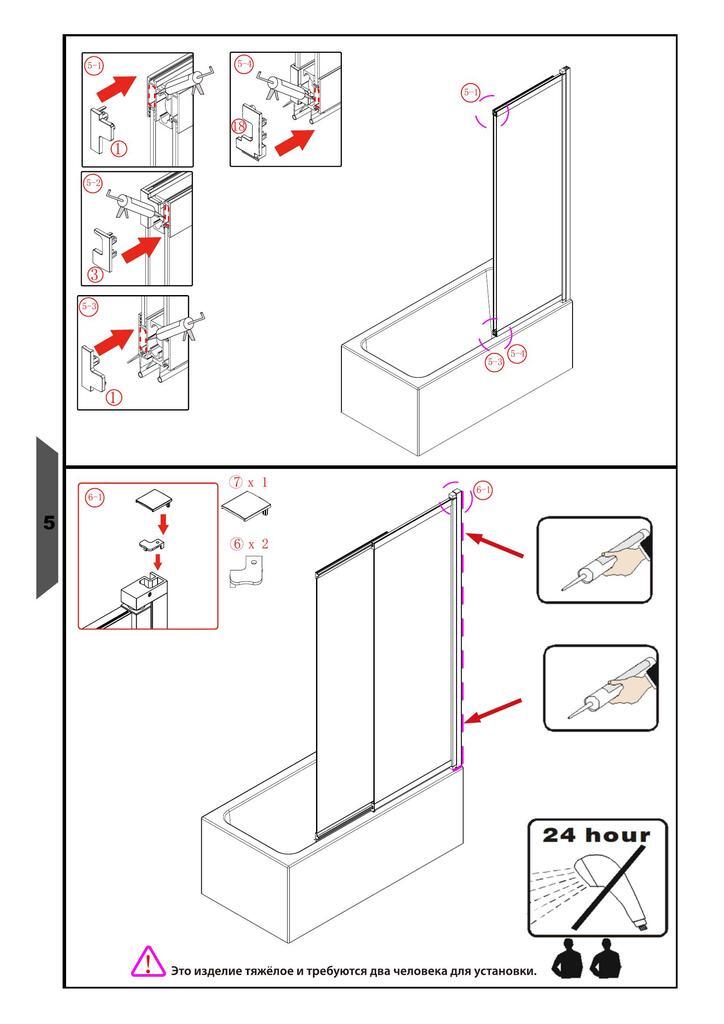 5-1

①

5-4

18

5-2

③

5-3

①

5-1

5-3

5-4

5

6-1

⑦ x 1

⑥ x 2

6-1

24 hour

Это изделие тяжёлое и требуются два человека для установки.