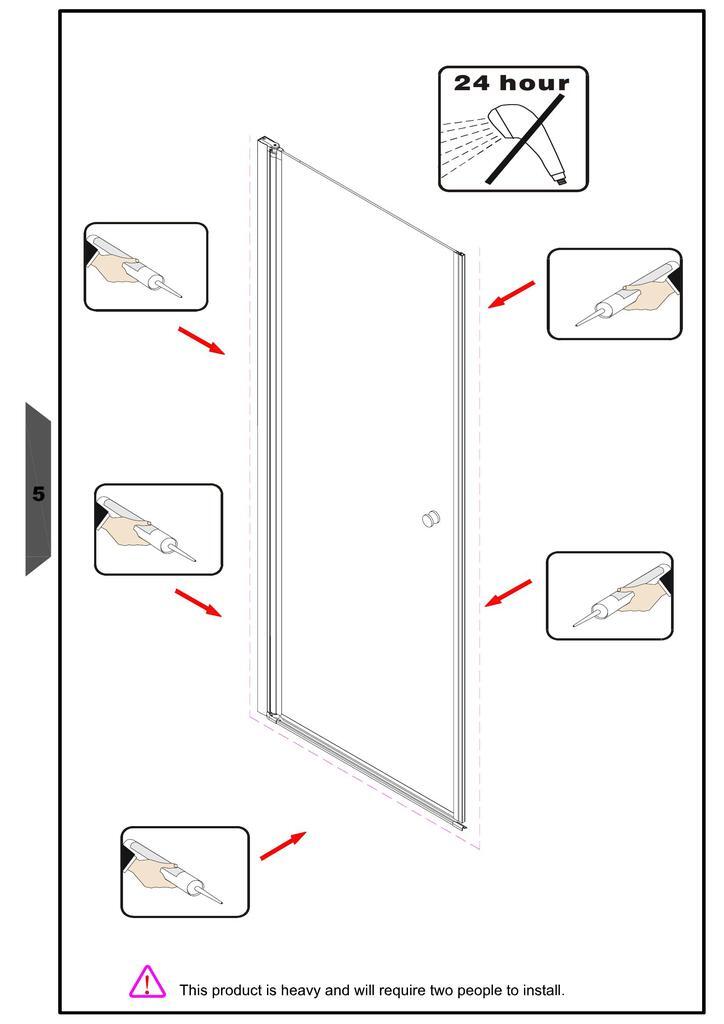 24 hour

5

This product is heavy and will require two people to install.