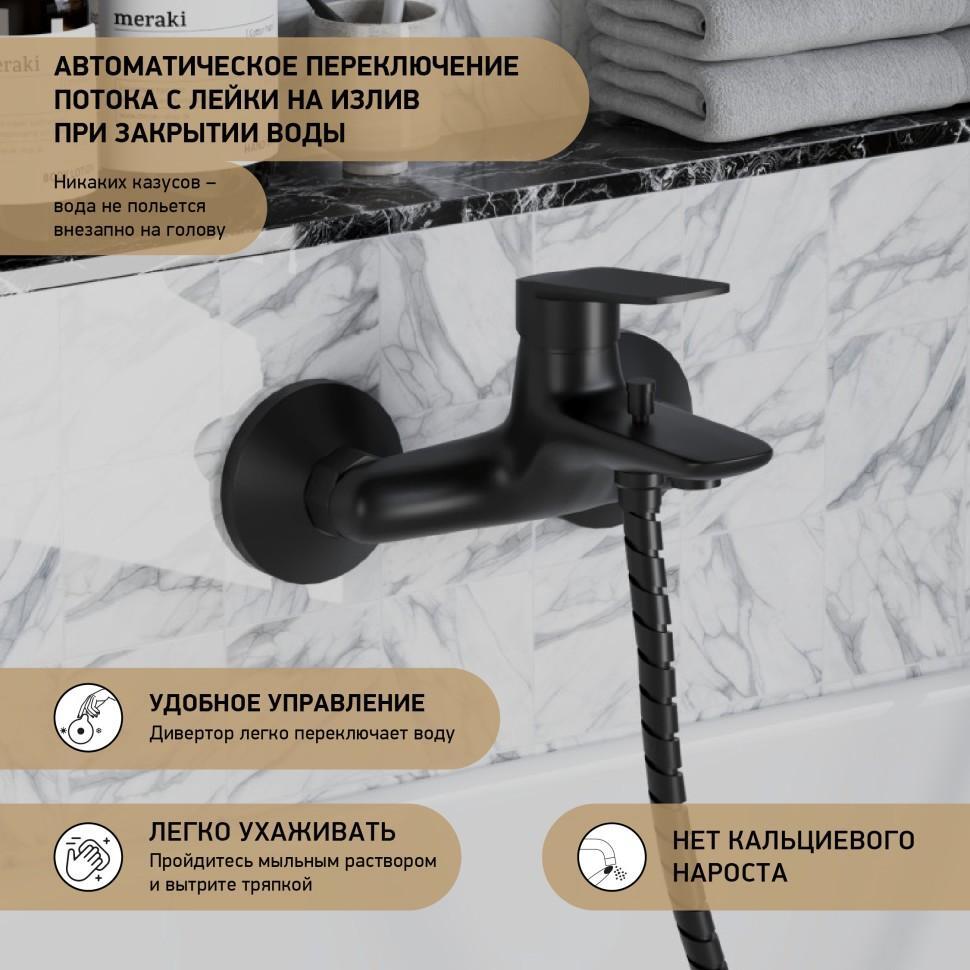 meraki

eraki

АВТОМАТИЧЕСКОЕ ПЕРЕКЛЮЧЕНИЕ ПОТОКА С ЛЕЙКИ НА ИЗЛИВ ПРИ ЗАКРЫТИИ ВОДЫ

Никаких казусов – вода не польется внезапно на голову

УДОБНОЕ УПРАВЛЕНИЕ
Дивертор легко переключает воду

ЛЕГКО УХАЖИВАТЬ
Пройдитесь мыльным раствором и вытрите тряпкой

НЕТ КАЛЬЦИЕВОГО НАРОСТА