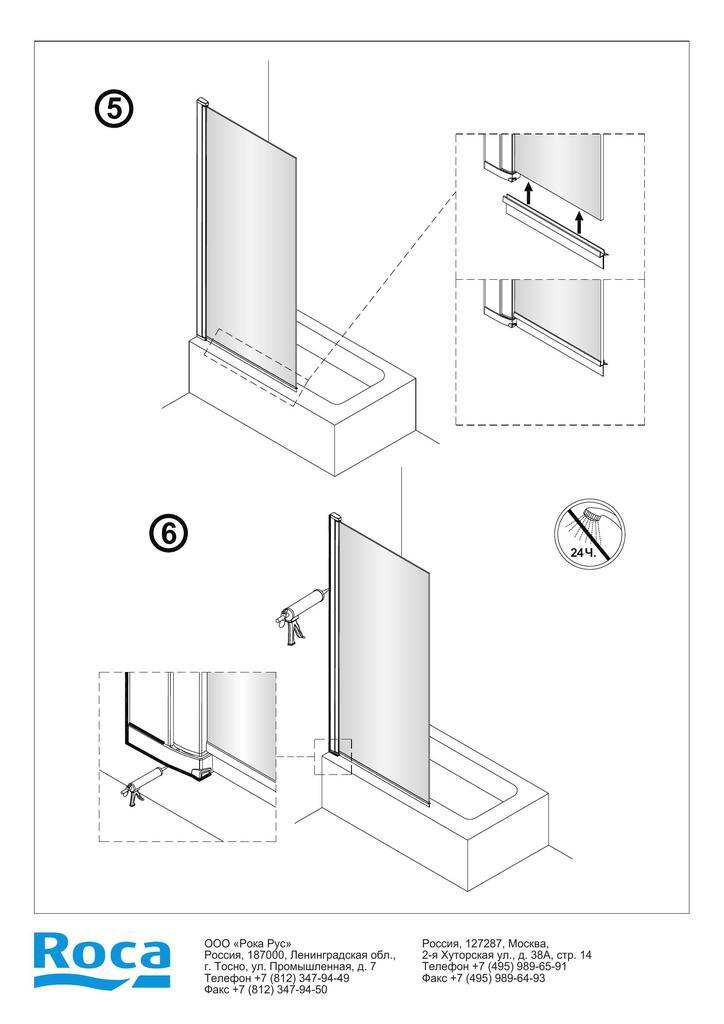 5

6

24 Ч.

Roca

ООО «Рока Рус»
Россия, 187000, Ленинградская обл.,
г. Тосно, ул. Промышленная, д. 7
Телефон +7 (812) 347-94-49
Факс +7 (812) 347-94-50

Россия, 127287, Москва,
2-я Хуторская ул., д. 38А, стр. 14
Телефон +7 (495) 989-65-91
Факс +7 (495) 989-64-93