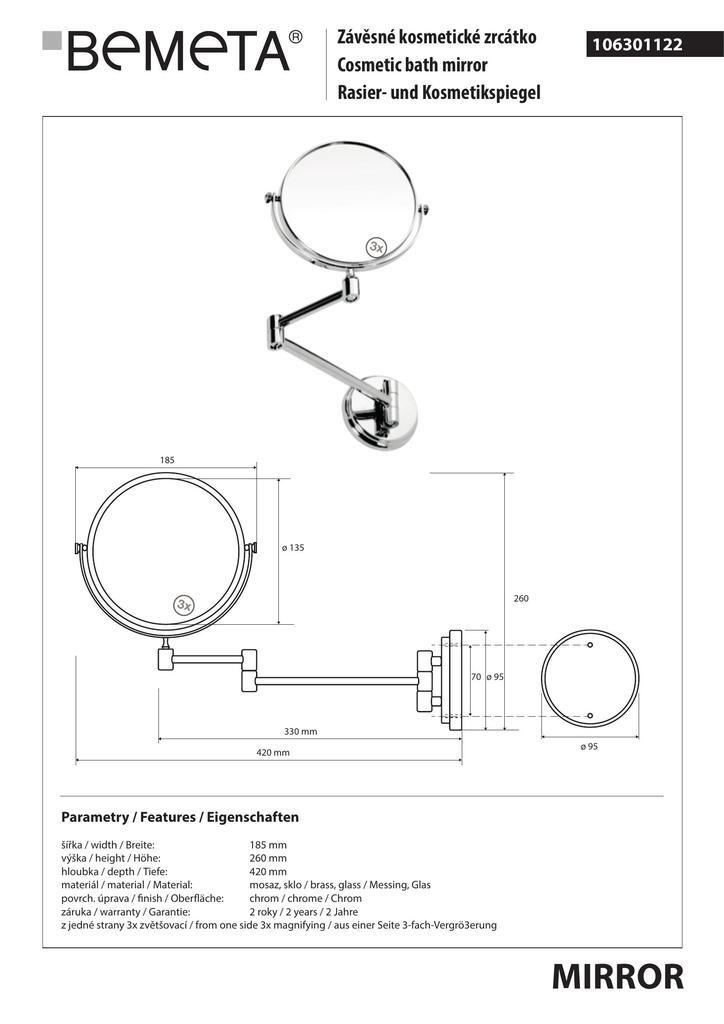 BEMETA®

Závěsné kosmetické zrcátko
Cosmetic bath mirror
Rasier- und Kosmetikspiegel

106301122

3x

185

ø 135

3x

260

70

ø 95

330 mm

420 mm

ø 95

Parametry / Features / Eigenschaften

| | |
|---|---|
| šířka / width / Breite: | 185 mm |
| výška / height / Höhe: | 260 mm |
| hloubka / depth / Tiefe: | 420 mm |
| materiál / material / Material: | mosaz, sklo / brass, glass / Messing, Glas |
| povrch. úprava / finish / Oberfläche: | chrom / chrome / Chrom |
| záruka / warranty / Garantie: | 2 roky / 2 years / 2 Jahre |

z jedné strany 3x zvětšovací / from one side 3x magnifying / aus einer Seite 3-fach-Vergrö3erung

MIRROR