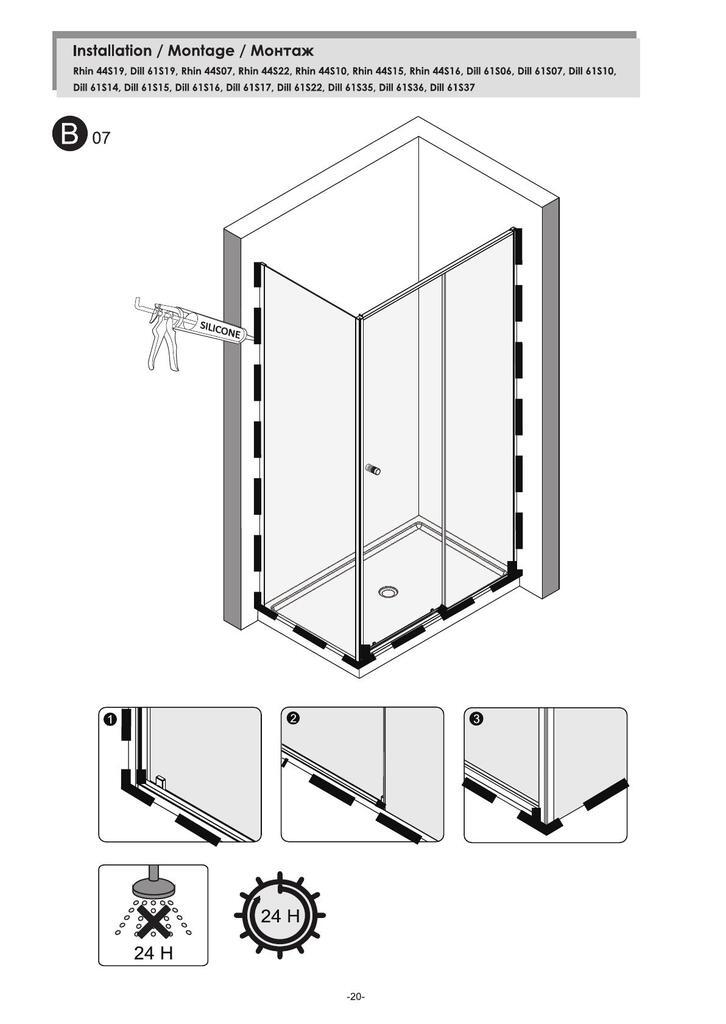 Installation / Montage / Монтаж

Rhin 44S19, Dill 61S19, Rhin 44S07, Rhin 44S22, Rhin 44S10, Rhin 44S15, Rhin 44S16, Dill 61S06, Dill 61S07, Dill 61S10, Dill 61S14, Dill 61S15, Dill 61S16, Dill 61S17, Dill 61S22, Dill 61S35, Dill 61S36, Dill 61S37

B 07

SILICONE

1

2

3

24 H

24 H

-20-