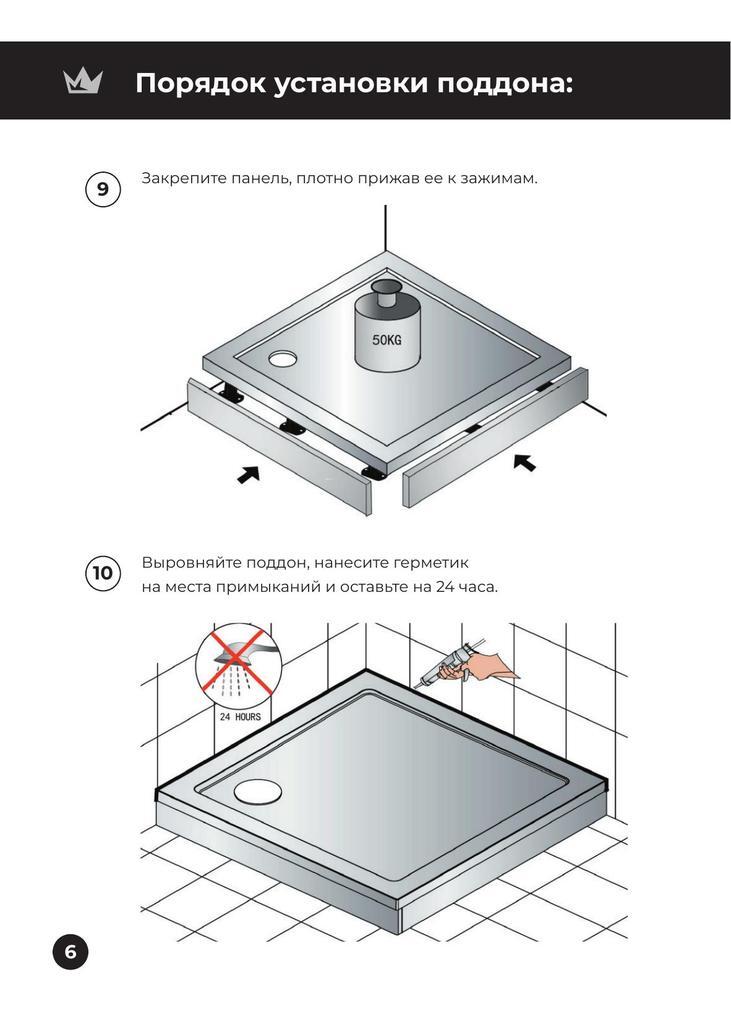 Порядок установки поддона:

9

Закрепите панель, плотно прижав ее к зажимам.

50KG

10

Выровняйте поддон, нанесите герметик на места примыканий и оставьте на 24 часа.

24 HOURS

6