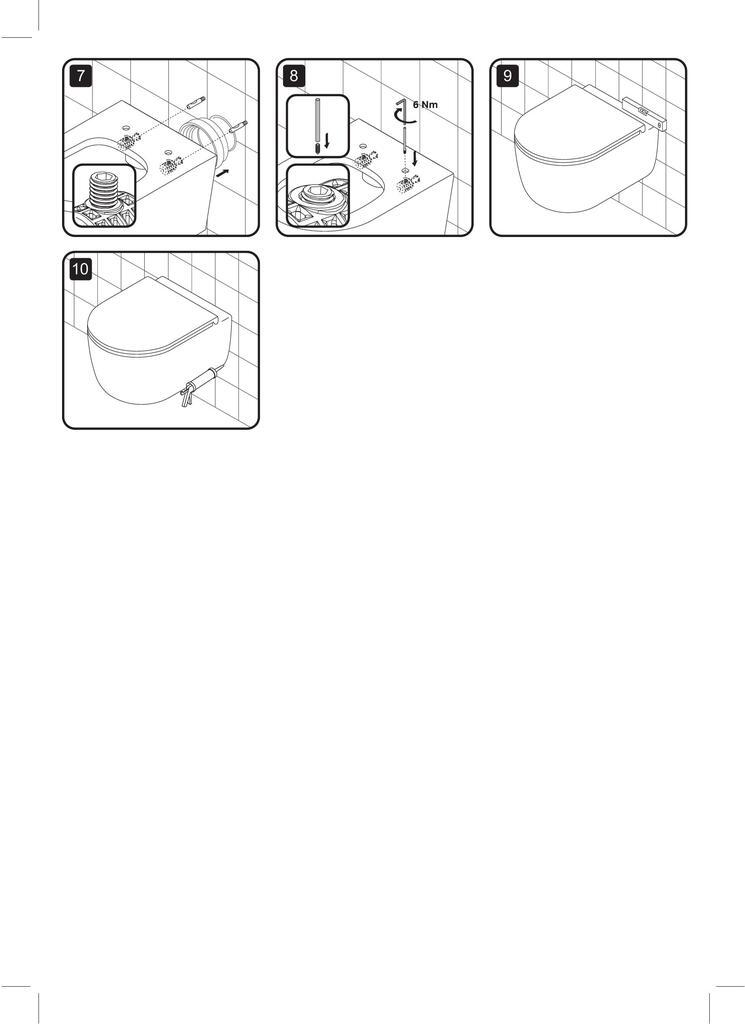 7

8

6 Nm

9

10