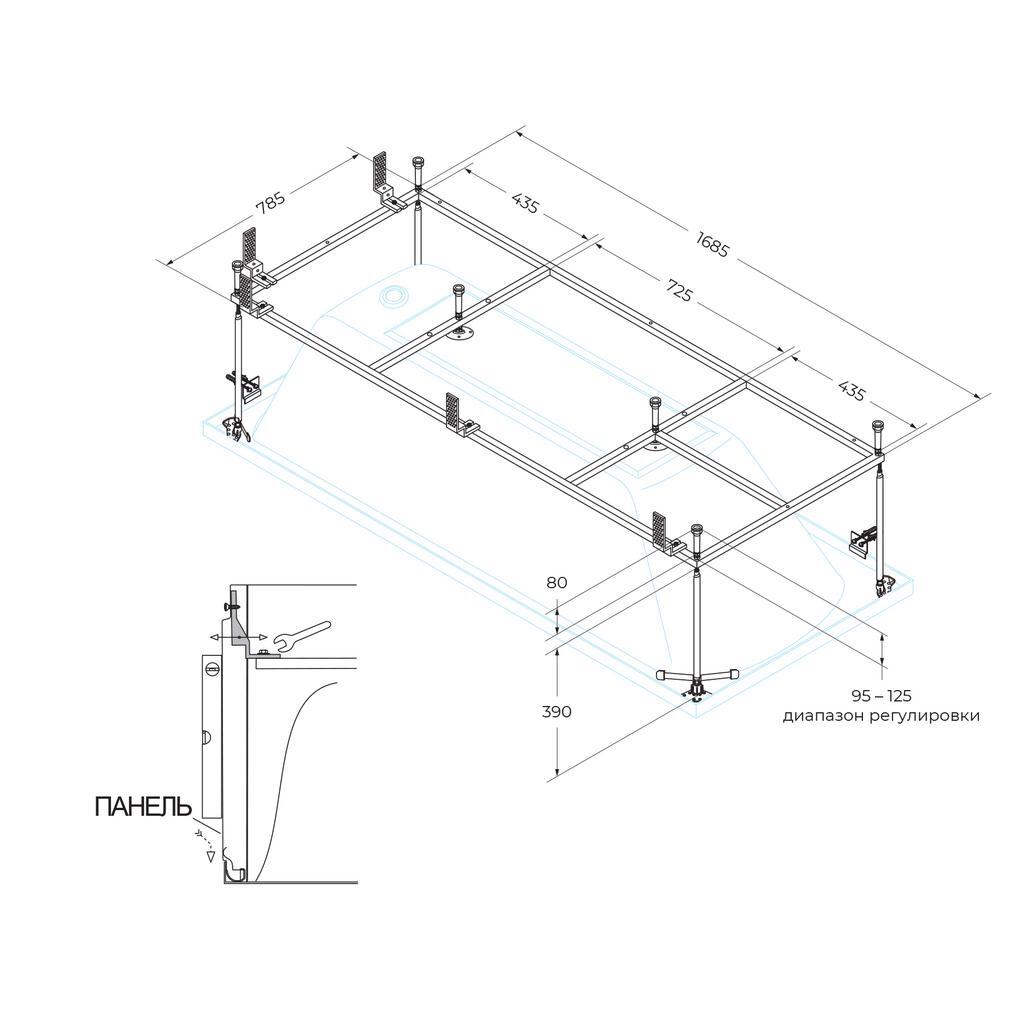 785
435
1685
725
435
80
390
95 – 125
диапазон регулировки
ПАНЕЛЬ