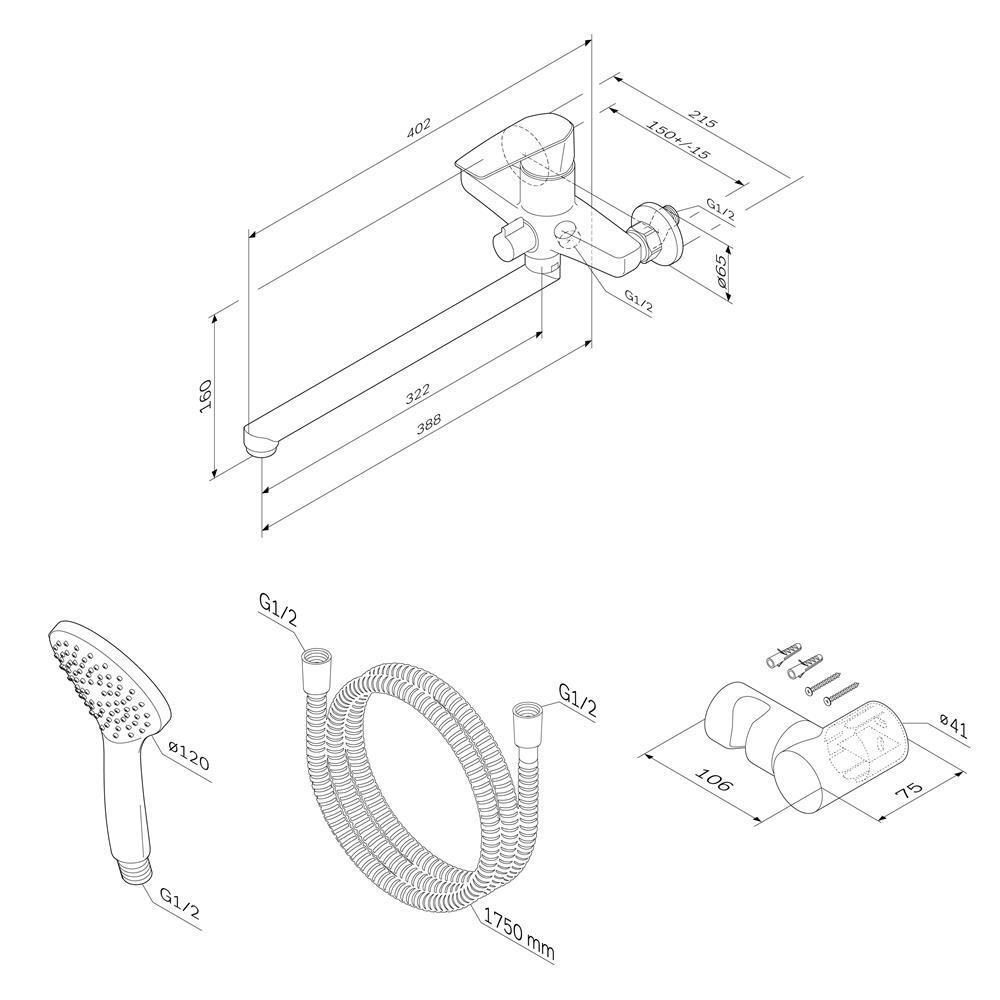 402
215
150+/-15
G1/2
ø65
G1/2
160
322
388
G1/2
G1/2
ø120
G1/2
1750 mm
ø41
106
75