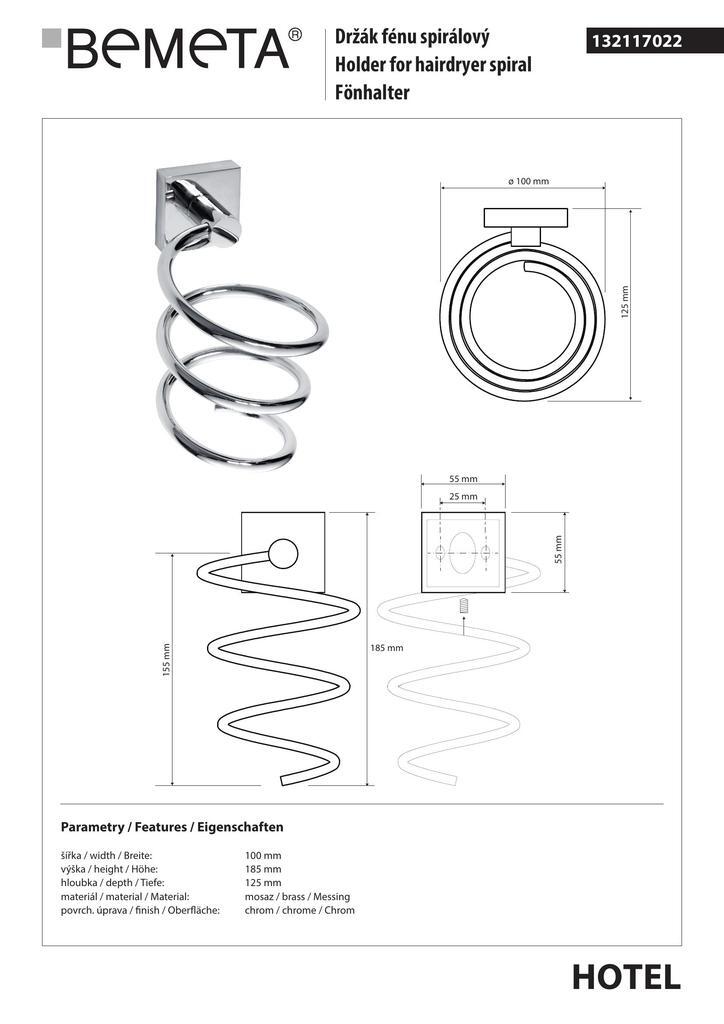 BEMETA®

Držák fénu spirálový
Holder for hairdryer spiral
Fönhalter

132117022

ø 100 mm

125 mm

55 mm

25 mm

55 mm

155 mm

185 mm

Parametry / Features / Eigenschaften

| | |
|---|---|
| šířka / width / Breite: | 100 mm |
| výška / height / Höhe: | 185 mm |
| hloubka / depth / Tiefe: | 125 mm |
| materiál / material / Material: | mosaz / brass / Messing |
| povrch. úprava / finish / Oberfläche: | chrom / chrome / Chrom |

HOTEL