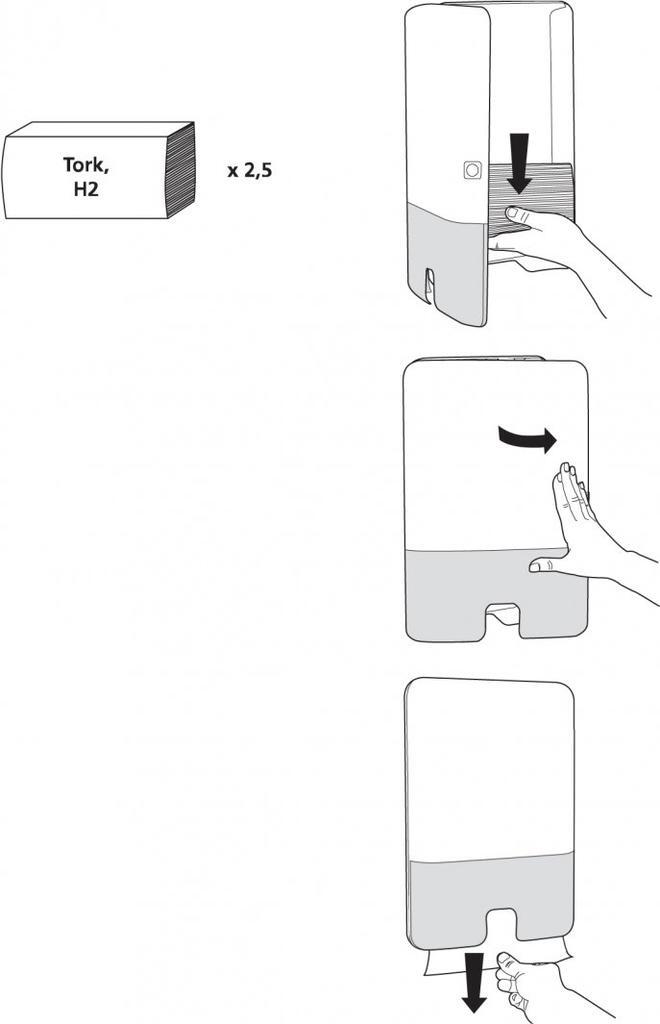 Tork,
H2

x 2,5