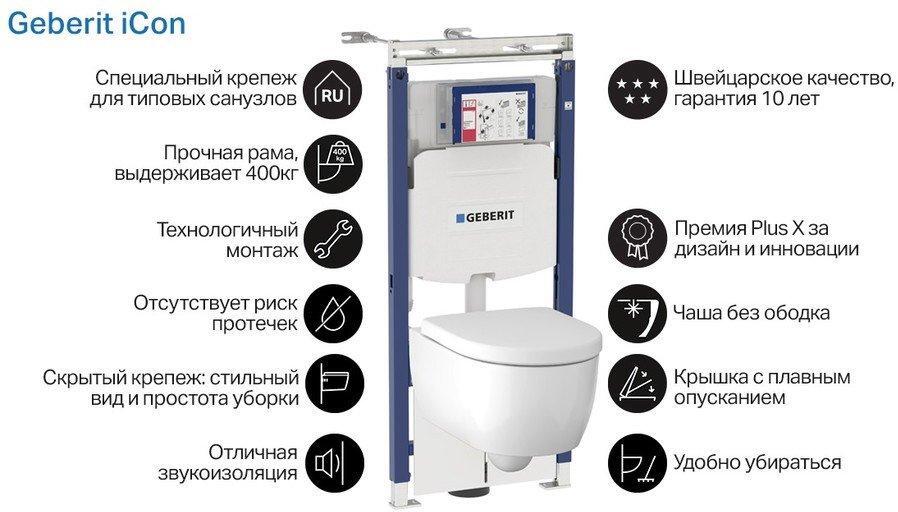 Geberit iCon

Специальный крепеж для типовых санузлов

RU

Прочная рама, выдерживает 400кг

400 kg

Технологичный монтаж

Отсутствует риск протечек

Скрытый крепеж: стильный вид и простота уборки

Отличная звукоизоляция

GEBERIT

Швейцарское качество, гарантия 10 лет

Премия Plus X за дизайн и инновации

Чаша без ободка

Крышка с плавным опусканием

Удобно убираться