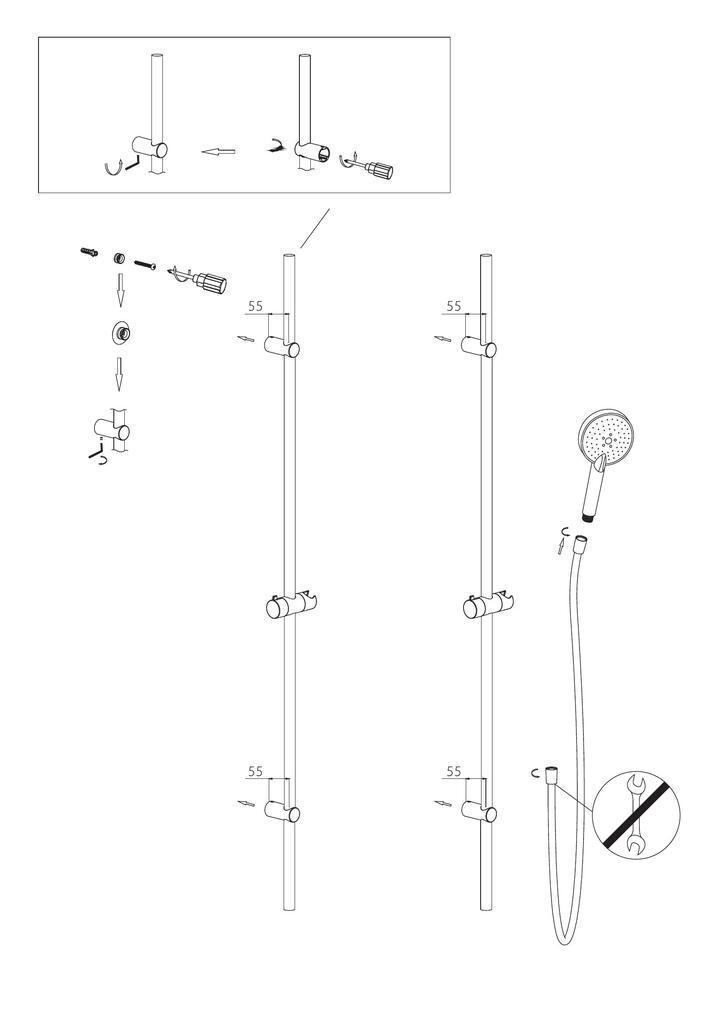 55

55

55

55