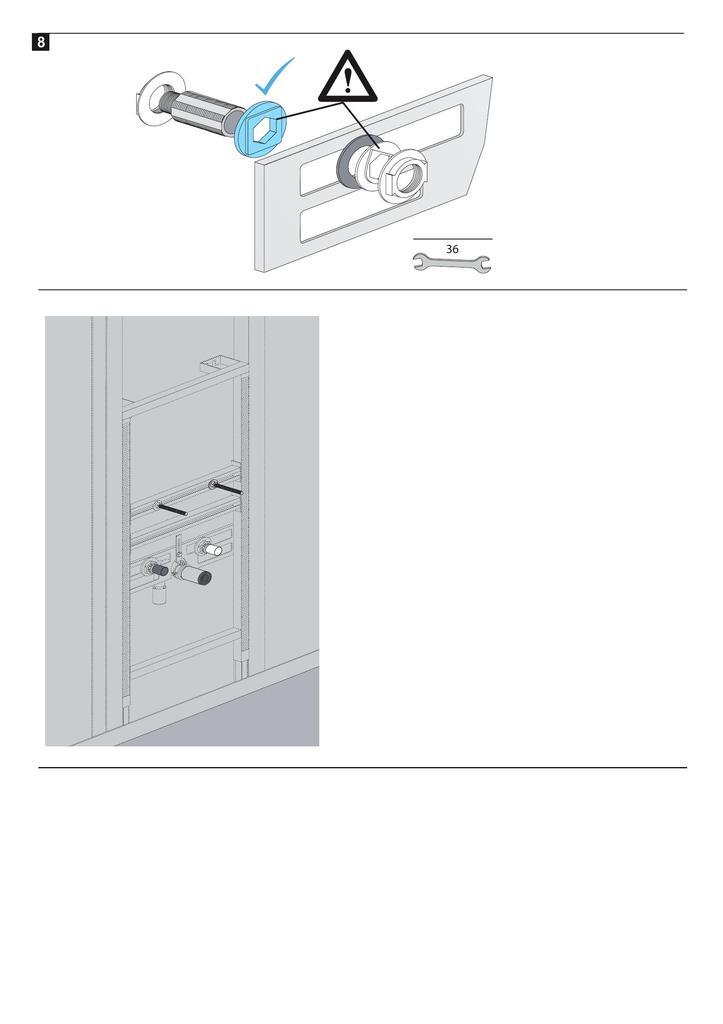 8

36