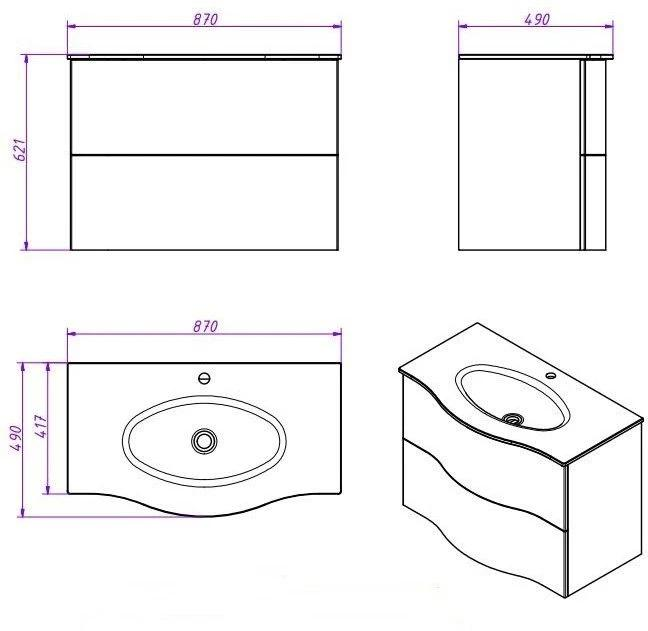 870

490

621

870

490

417