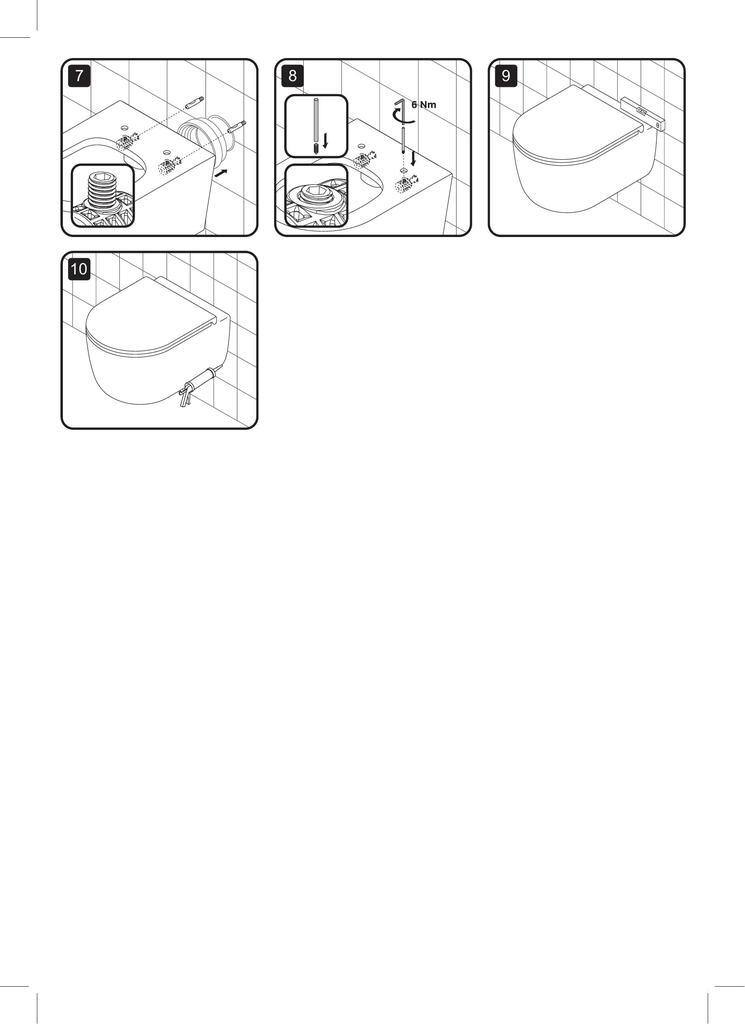 7

8

6 Nm

9

10