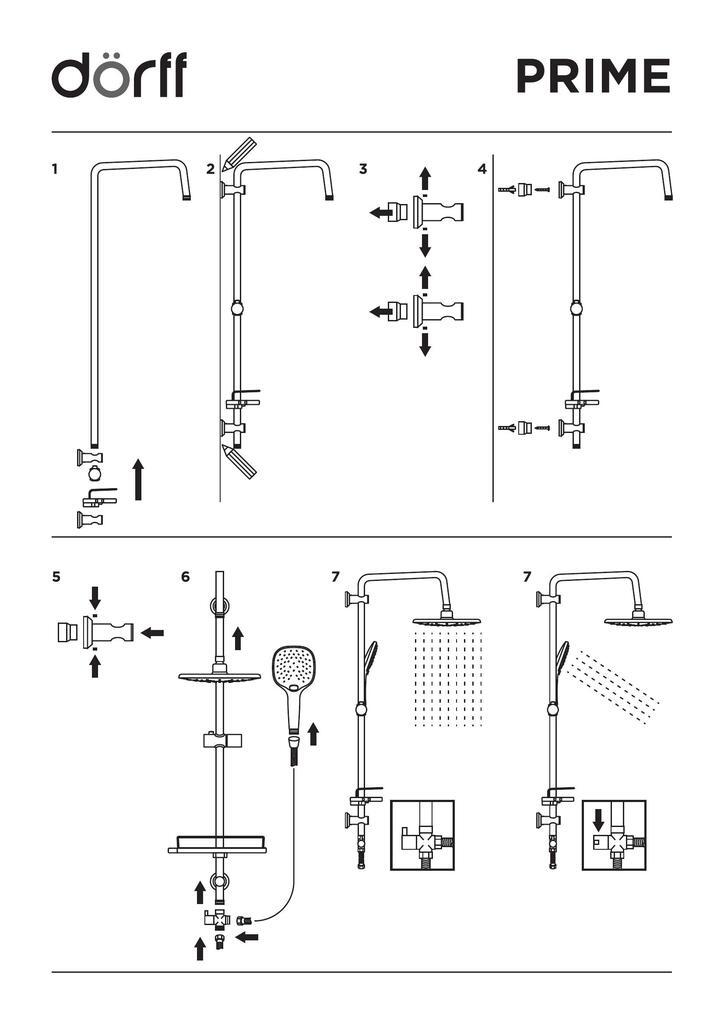 dörff

PRIME

1

2

3

4

5

6

7

7