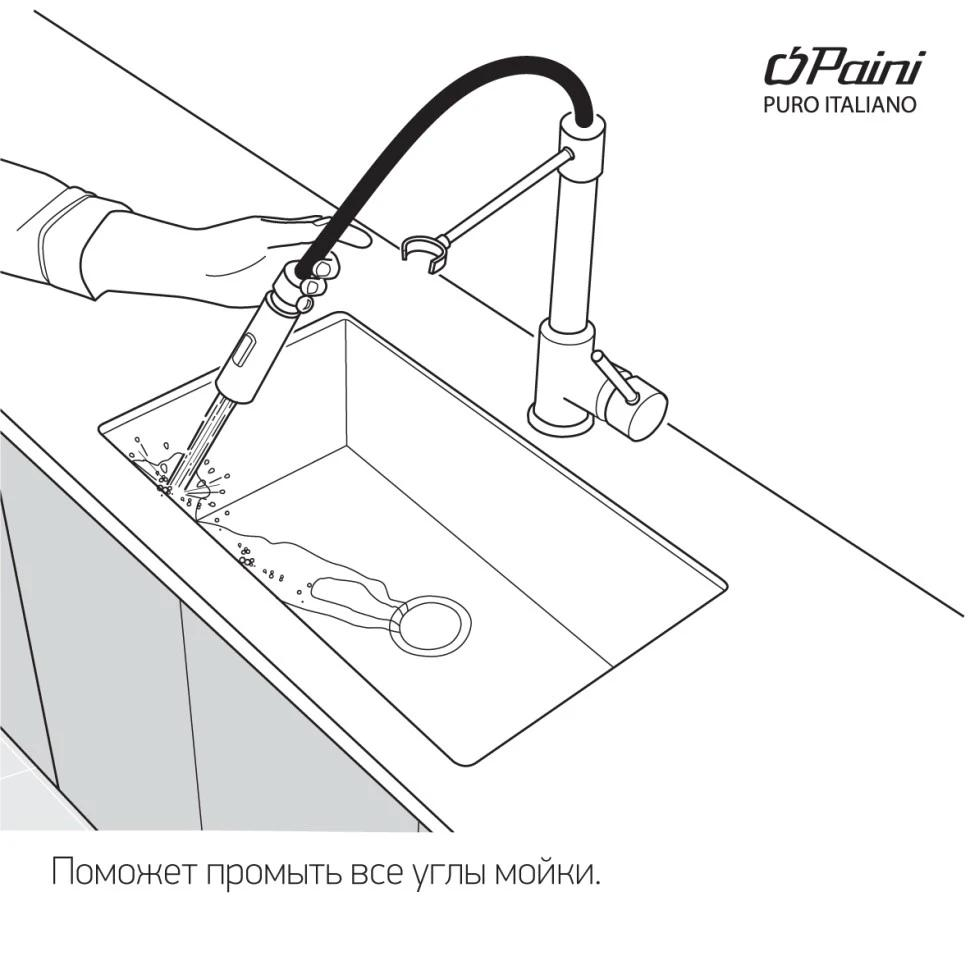 Paini
PURO ITALIANO

Поможет промыть все углы мойки.