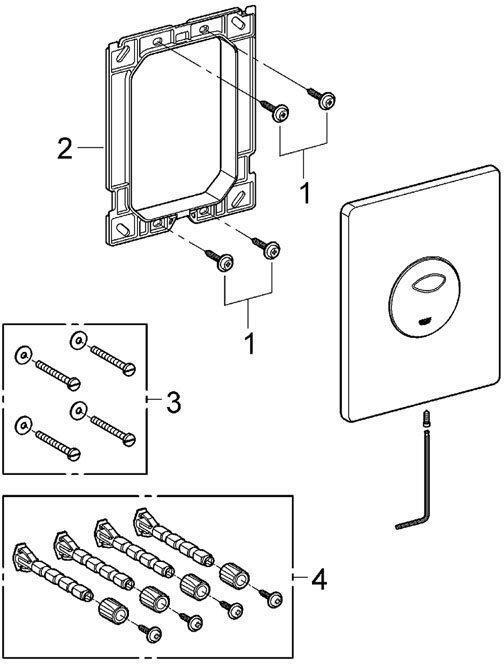 2
1
1
3
4