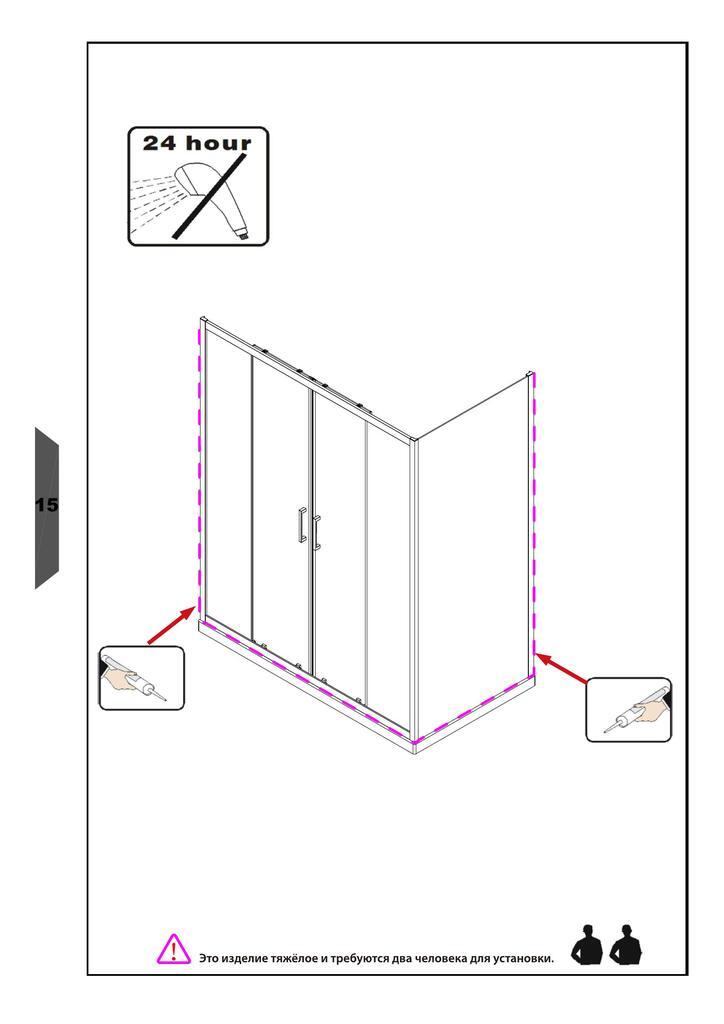 24 hour

15

Это изделие тяжёлое и требуются два человека для установки.