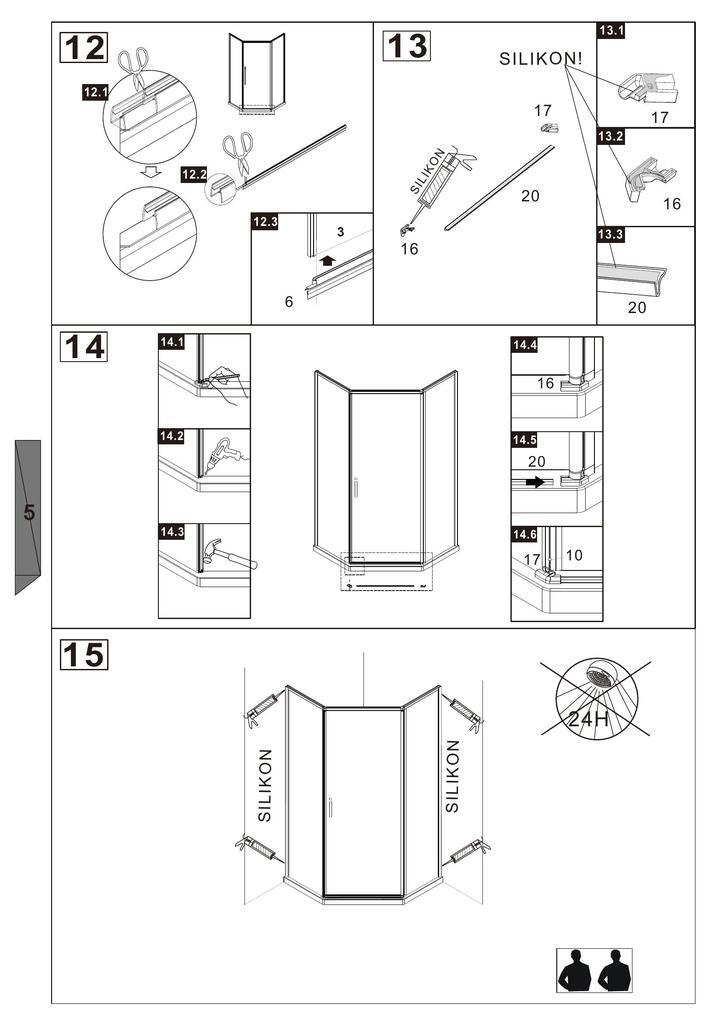 12

12.1

12.2

12.3

3

6

13

SILIKON!

17

SILIKON

20

16

13.1

17

13.2

16

13.3

20

14

14.1

14.2

14.3

14.4

16

14.5

20

14.6

17

10

5

15

SILIKON

SILIKON

24H