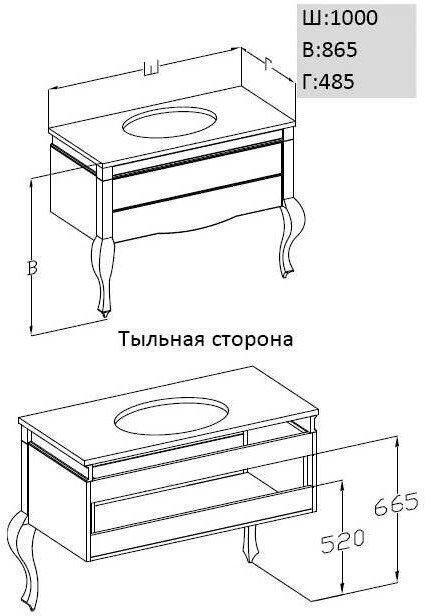 Ш:1000
В:865
Г:485

Ш
Г
В

Тыльная сторона

665
520