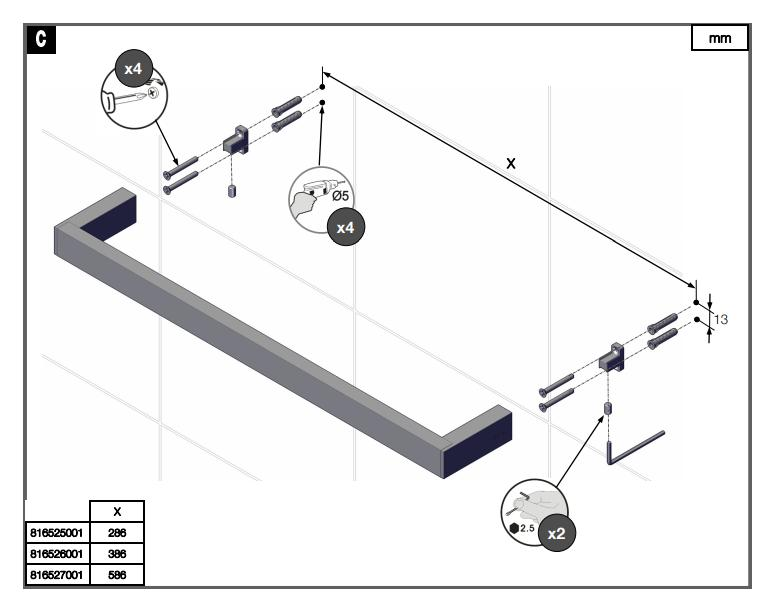 C

mm

x4

X

Ø5

x4

13

2.5

x2

| | X |
|---|---|
| 816525001 | 286 |
| 816526001 | 386 |
| 816527001 | 586 |