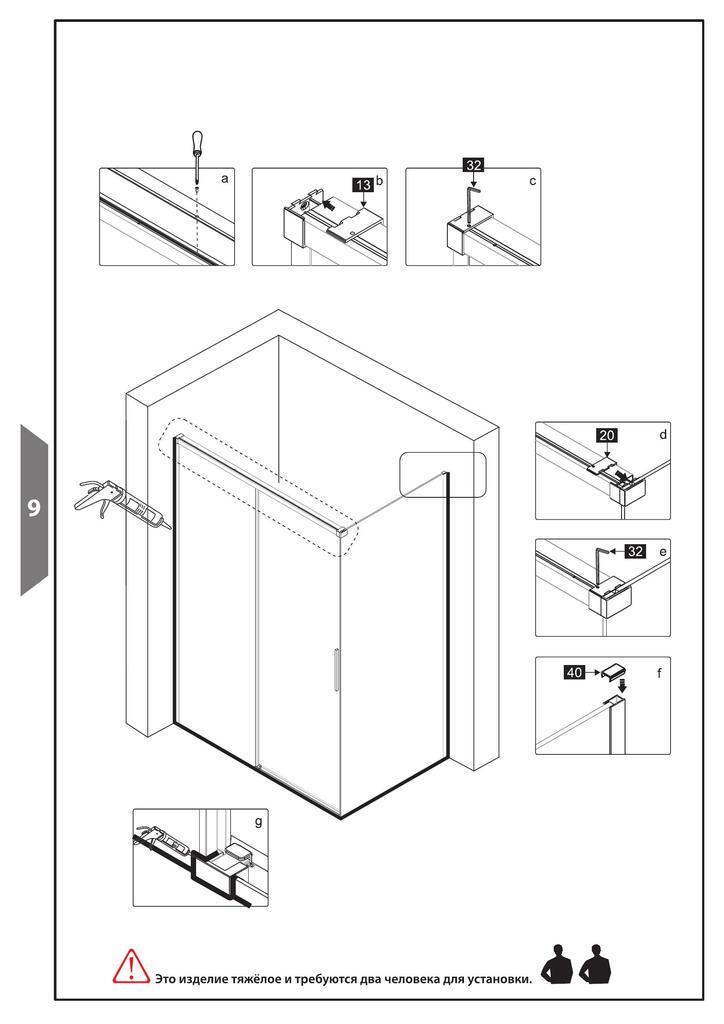 a
13 b
32 c
9
20 d
32 e
40 f
g
Это изделие тяжёлое и требуются два человека для установки.