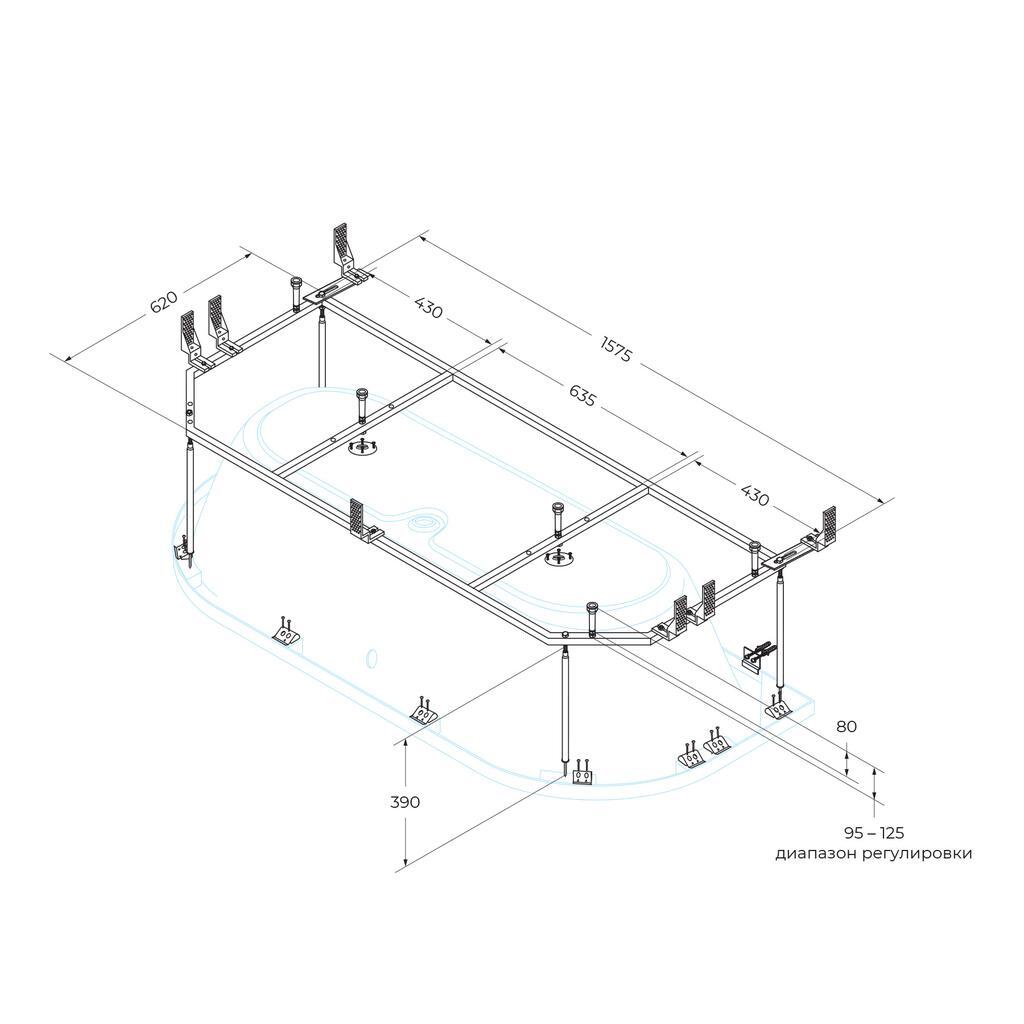 620
430
1575
635
430
80
390
95 – 125
диапазон регулировки