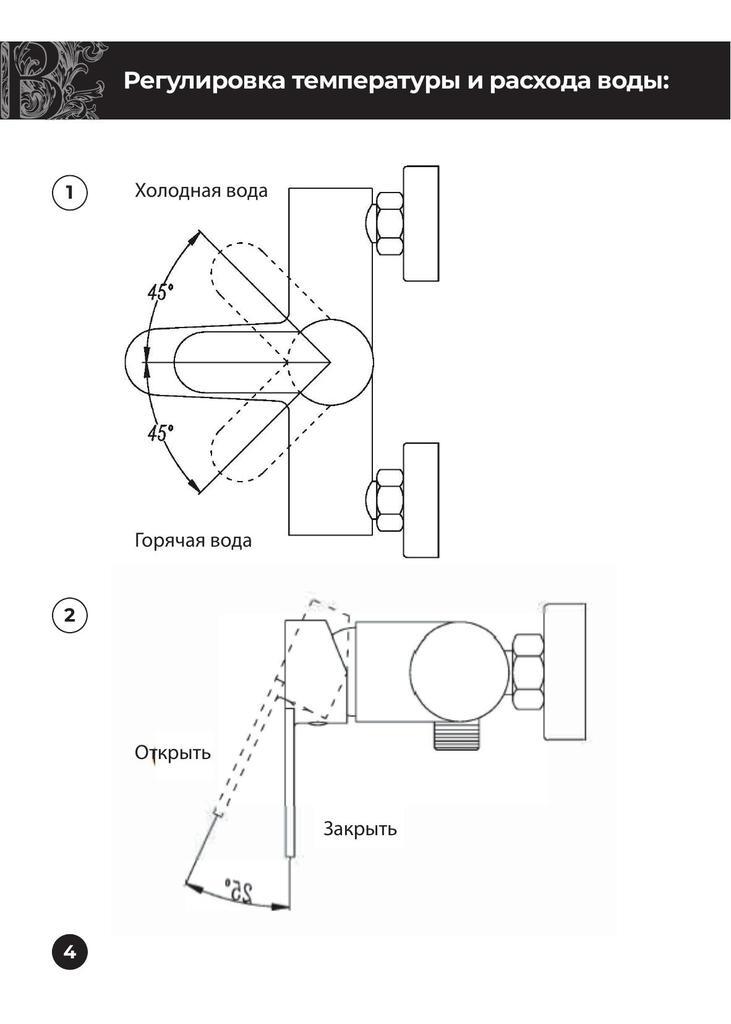 Регулировка температуры и расхода воды:

1

Холодная вода

45°

45°

Горячая вода

2

Открыть

Закрыть

25°

4