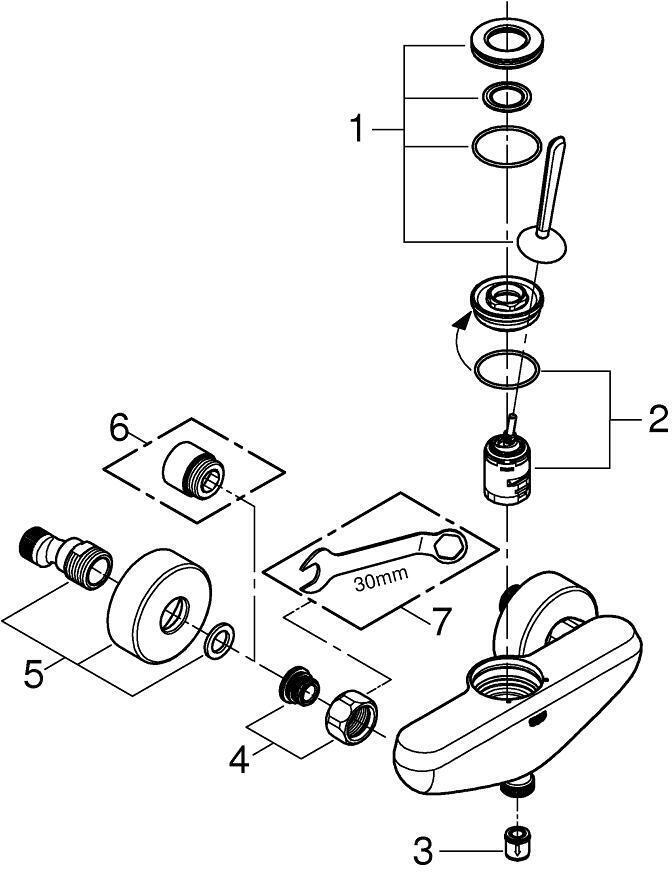 1
2
6
30mm
7
5
4
3