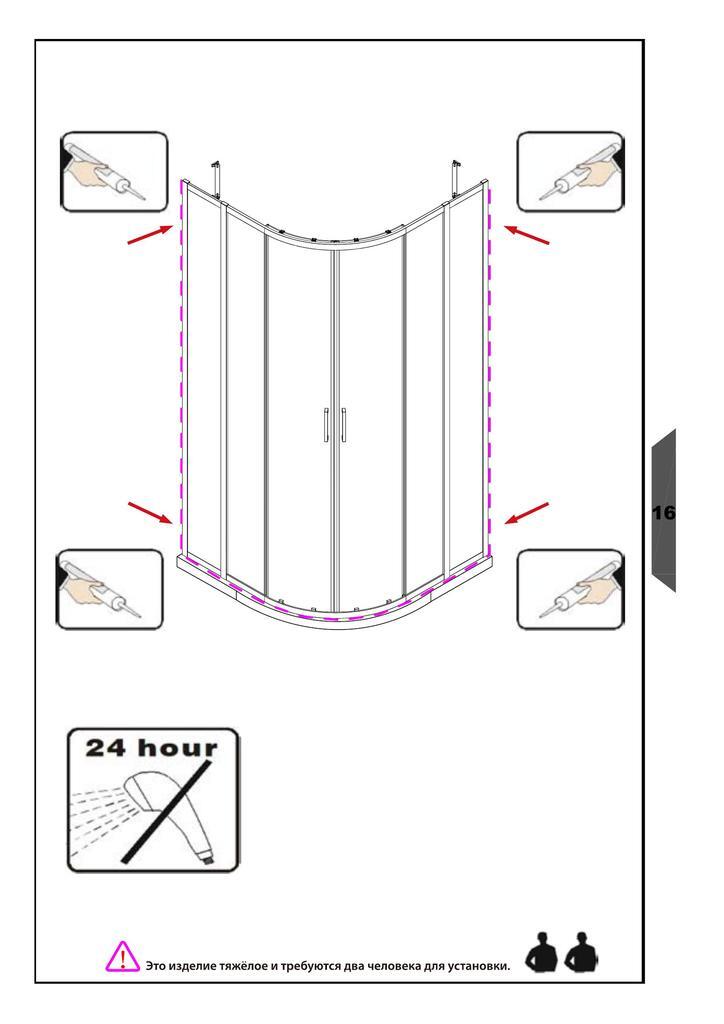 16

24 hour

Это изделие тяжёлое и требуются два человека для установки.