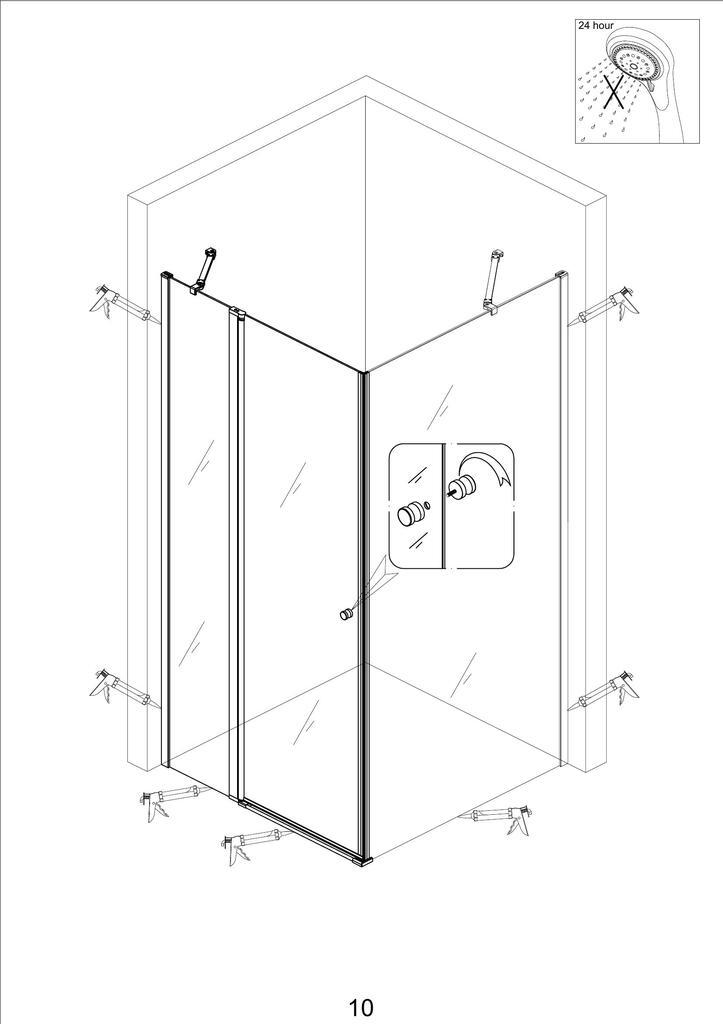 24 hour

10