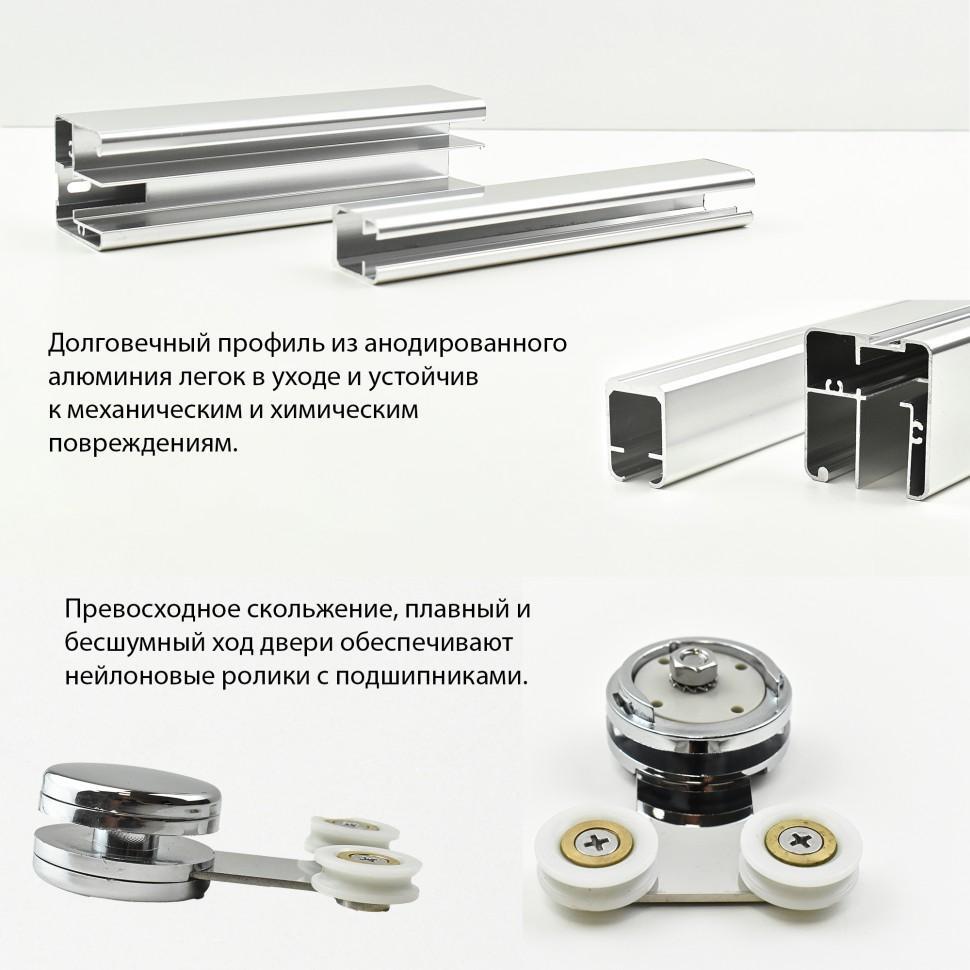 Долговечный профиль из анодированного алюминия легок в уходе и устойчив к механическим и химическим повреждениям.

Превосходное скольжение, плавный и бесшумный ход двери обеспечивают нейлоновые ролики с подшипниками.