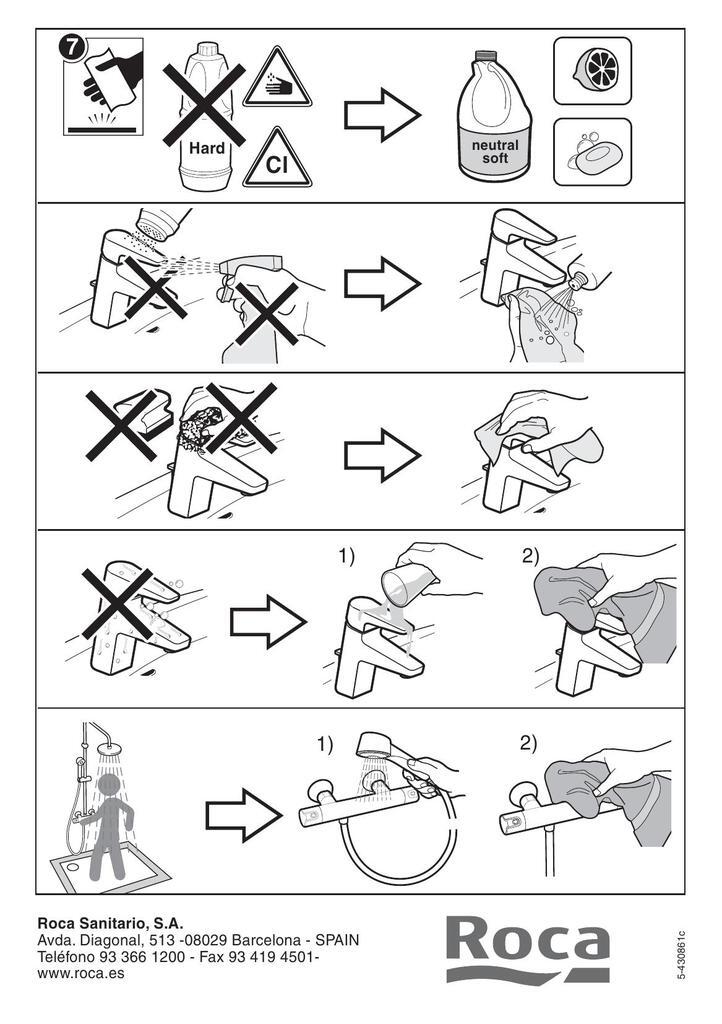 7

Hard

Cl

neutral soft

1)

2)

1)

2)

Roca Sanitario, S.A.
Avda. Diagonal, 513 -08029 Barcelona - SPAIN
Teléfono 93 366 1200 - Fax 93 419 4501-
www.roca.es

Roca

5-430861c