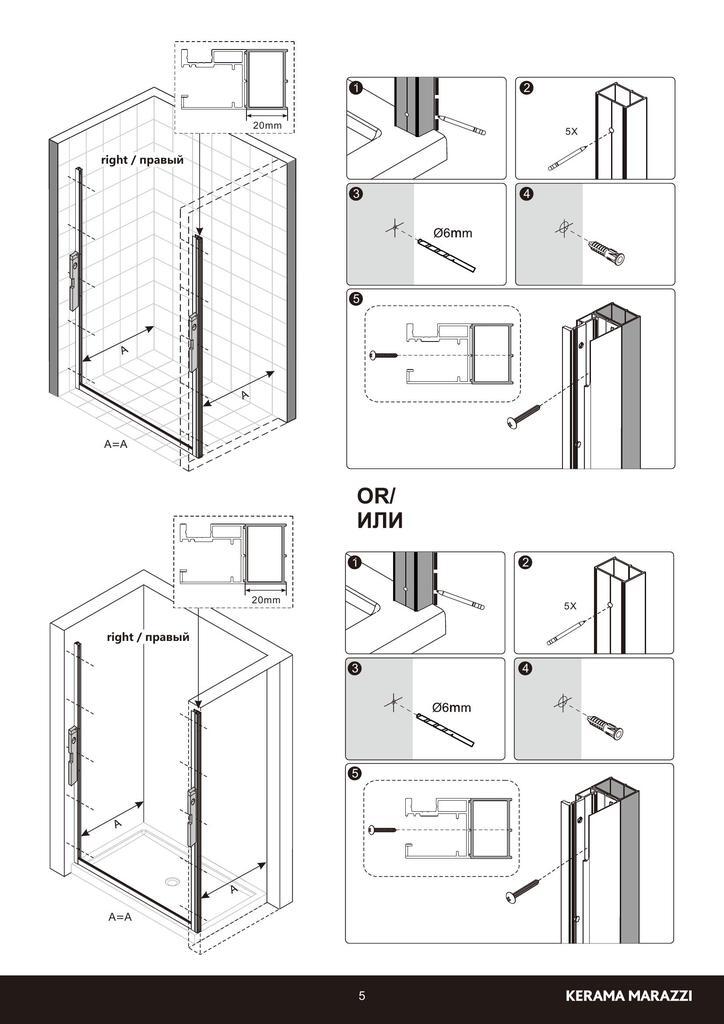 20mm

right / правый

A

A

A=A

1

2

5X

3

Ø6mm

4

5

OR/
ИЛИ

20mm

right / правый

A

A

A=A

1

2

5X

3

Ø6mm

4

5

5

KERAMA MARAZZI