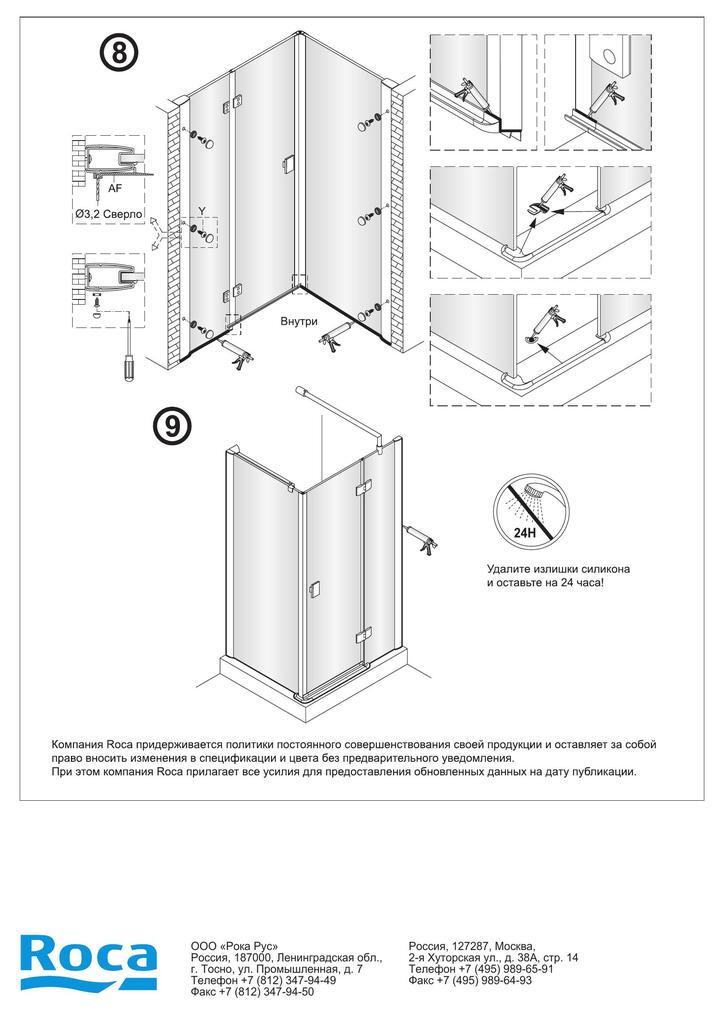 8

AF

Ø3,2 Сверло

Y

Внутри

9

24H

Удалите излишки силикона и оставьте на 24 часа!

Компания Roca придерживается политики постоянного совершенствования своей продукции и оставляет за собой право вносить изменения в спецификации и цвета без предварительного уведомления.
При этом компания Roca прилагает все усилия для предоставления обновленных данных на дату публикации.

Roca

ООО «Рока Рус»
Россия, 187000, Ленинградская обл., г. Тосно, ул. Промышленная, д. 7
Телефон +7 (812) 347-94-49
Факс +7 (812) 347-94-50

Россия, 127287, Москва,
2-я Хуторская ул., д. 38А, стр. 14
Телефон +7 (495) 989-65-91
Факс +7 (495) 989-64-93