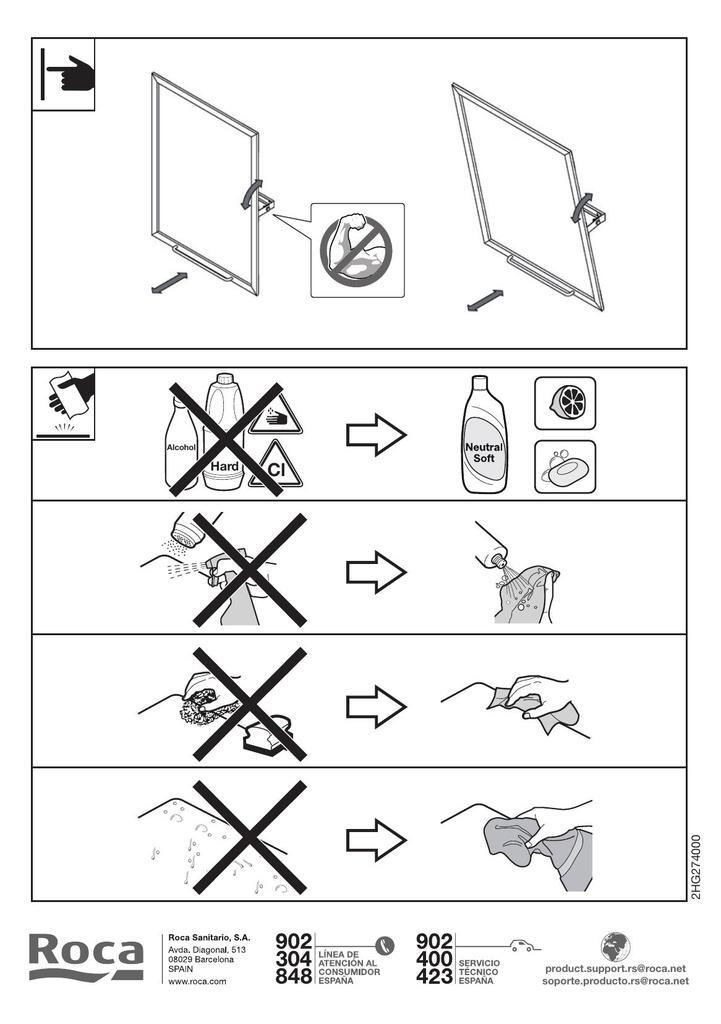 Alcohol
Hard
Cl
Neutral
Soft

2HG274000

Roca

Roca Sanitario, S.A.
Avda. Diagonal, 513
08029 Barcelona
SPAIN
www.roca.com

902
304
848
LÍNEA DE
ATENCIÓN AL
CONSUMIDOR
ESPAÑA

902
400
423
SERVICIO
TÉCNICO
ESPAÑA

product.support.rs@roca.net
soporte.producto.rs@roca.net