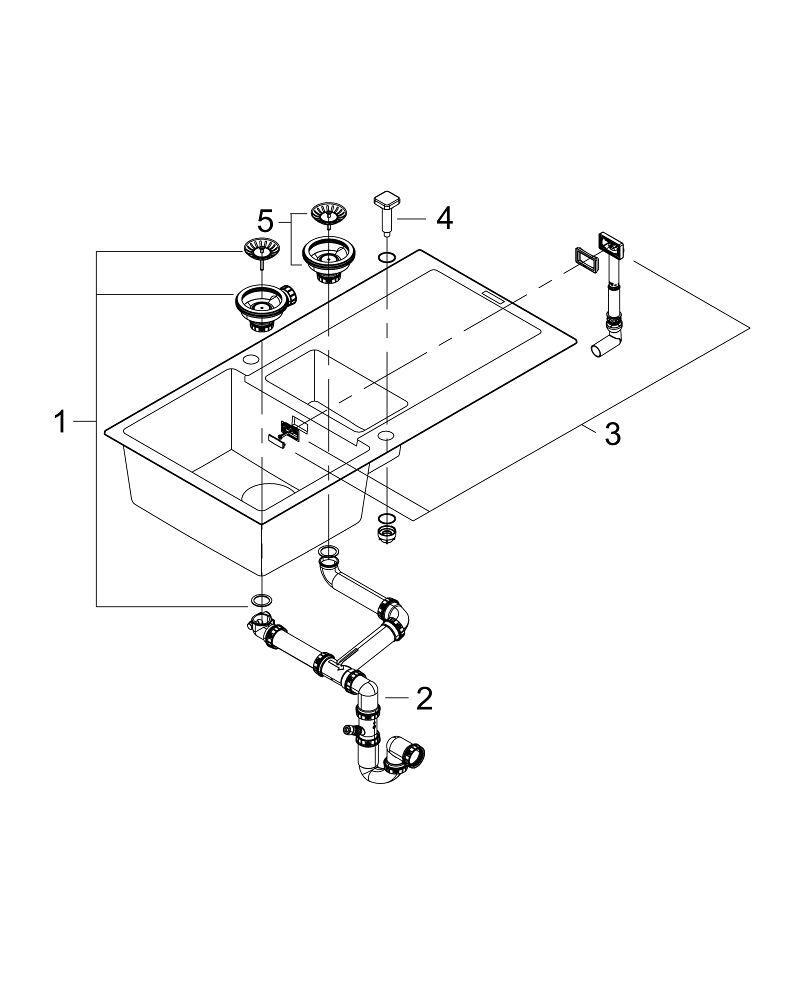 5
4
1
3
2