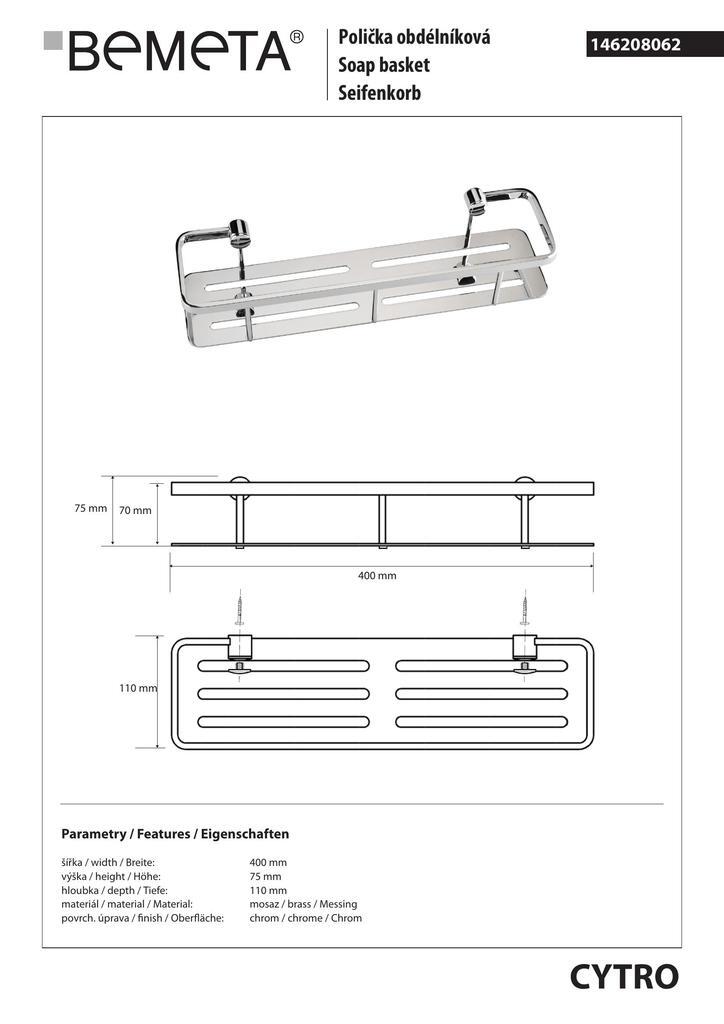 BEMETA®

Polička obdélníková
Soap basket
Seifenkorb

146208062

75 mm
70 mm
400 mm
110 mm

Parametry / Features / Eigenschaften

| | |
|---|---|
| šířka / width / Breite: | 400 mm |
| výška / height / Höhe: | 75 mm |
| hloubka / depth / Tiefe: | 110 mm |
| materiál / material / Material: | mosaz / brass / Messing |
| povrch. úprava / finish / Oberfläche: | chrom / chrome / Chrom |

CYTRO