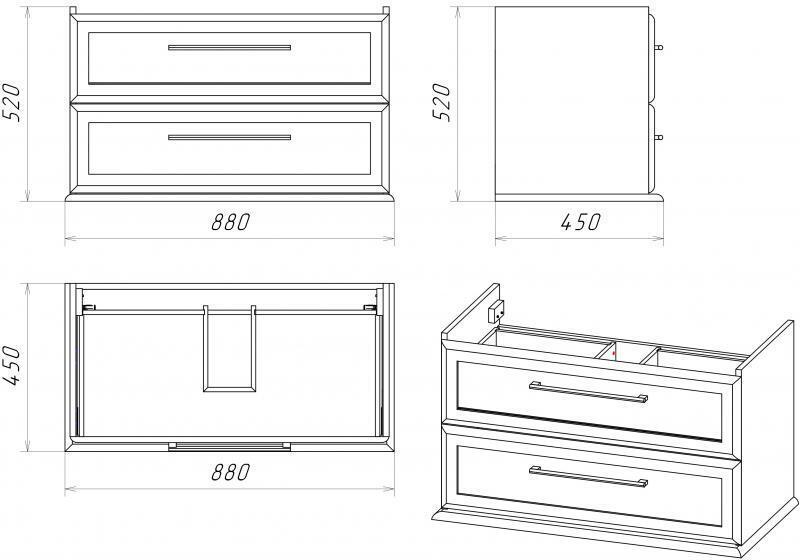 520

880

520

450

450

880