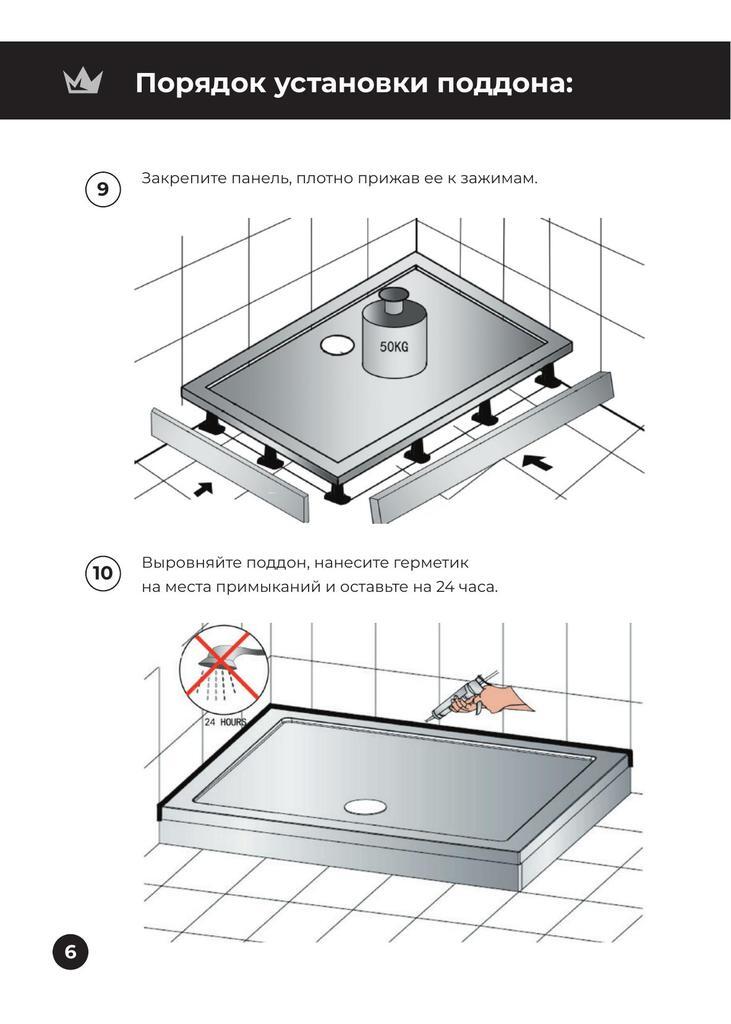 Порядок установки поддона:

9 Закрепите панель, плотно прижав ее к зажимам.

50KG

10 Выровняйте поддон, нанесите герметик на места примыканий и оставьте на 24 часа.

24 HOURS

6